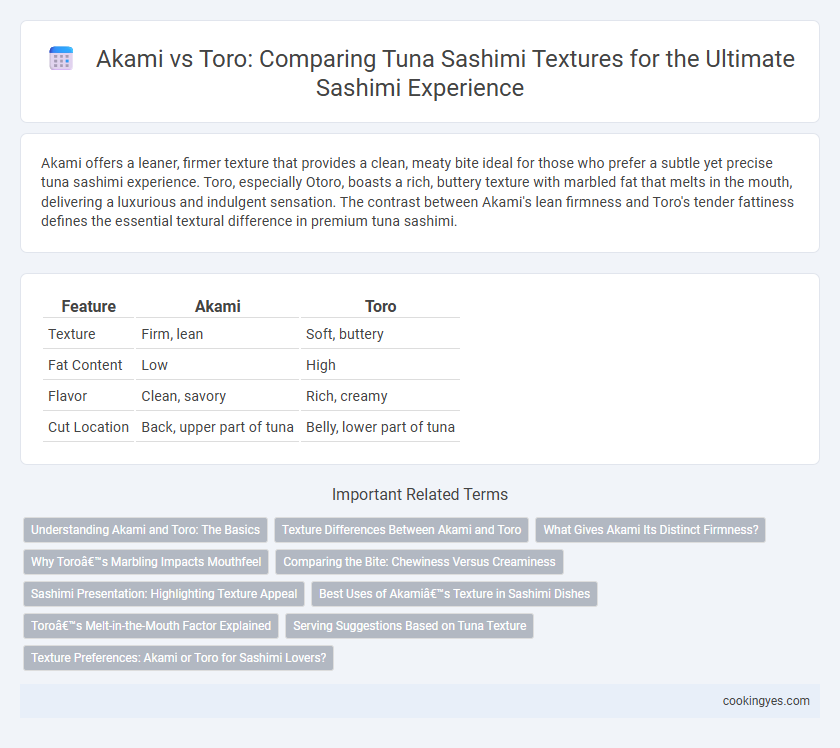 Akami vs Toro: Comparing Tuna Sashimi Textures for the Ultimate Sashimi Experience

Akami offers a leaner, firmer texture that provides a clean, meaty bite ideal for those who prefer a subtle yet precise tuna sashimi experience. Toro, especially Otoro, boasts a rich, buttery texture with marbled fat that melts in the mouth, delivering a luxurious and indulgent sensation. The contrast between Akami's lean firmness and Toro's tender fattiness defines the essential textural difference in premium tuna sashimi.

| Feature | Akami | Toro |
|---|---|---|
| Texture | Firm, lean | Soft, buttery |
| Fat Content | Low | High |
| Flavor | Clean, savory | Rich, creamy |
| Cut Location | Back, upper part of tuna | Belly, lower part of tuna |

Important Related Terms

Understanding Akami and Toro: The Basics

Texture Differences Between Akami and Toro

What Gives Akami Its Distinct Firmness?

Why Toroâ€™s Marbling Impacts Mouthfeel

Comparing the Bite: Chewiness Versus Creaminess

Sashimi Presentation: Highlighting Texture Appeal

Best Uses of Akamiâ€™s Texture in Sashimi Dishes

Toroâ€™s Melt-in-the-Mouth Factor Explained

Serving Suggestions Based on Tuna Texture

Texture Preferences: Akami or Toro for Sashimi Lovers?

cookingyes.com