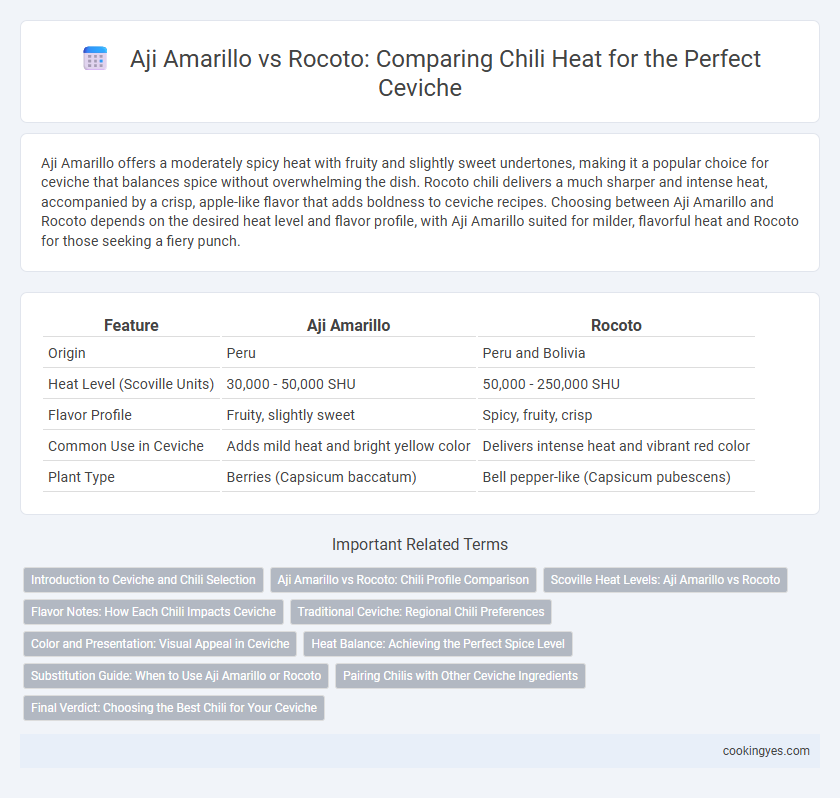 Aji Amarillo vs Rocoto: Comparing Chili Heat for the Perfect Ceviche

Aji Amarillo offers a moderately spicy heat with fruity and slightly sweet undertones, making it a popular choice for ceviche that balances spice without overwhelming the dish. Rocoto chili delivers a much sharper and intense heat, accompanied by a crisp, apple-like flavor that adds boldness to ceviche recipes. Choosing between Aji Amarillo and Rocoto depends on the desired heat level and flavor profile, with Aji Amarillo suited for milder, flavorful heat and Rocoto for those seeking a fiery punch.

| Feature | Aji Amarillo | Rocoto |
|---|---|---|
| Origin | Peru | Peru and Bolivia |
| Heat Level (Scoville Units) | 30,000 - 50,000 SHU | 50,000 - 250,000 SHU |
| Flavor Profile | Fruity, slightly sweet | Spicy, fruity, crisp |
| Common Use in Ceviche | Adds mild heat and bright yellow color | Delivers intense heat and vibrant red color |
| Plant Type | Berries (Capsicum baccatum) | Bell pepper-like (Capsicum pubescens) |

Important Related Terms

Introduction to Ceviche and Chili Selection
Aji Amarillo vs Rocoto: Chili Profile Comparison
Scoville Heat Levels: Aji Amarillo vs Rocoto
Flavor Notes: How Each Chili Impacts Ceviche
Traditional Ceviche: Regional Chili Preferences
Color and Presentation: Visual Appeal in Ceviche
Heat Balance: Achieving the Perfect Spice Level
Substitution Guide: When to Use Aji Amarillo or Rocoto
Pairing Chilis with Other Ceviche Ingredients
Final Verdict: Choosing the Best Chili for Your Ceviche

cookingyes.com