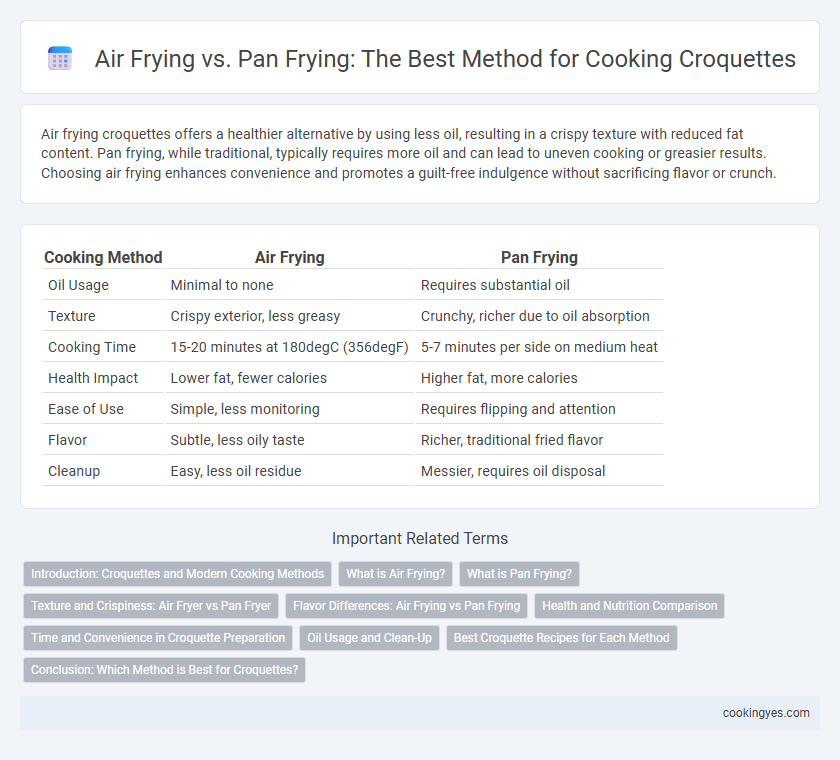 Air Frying vs. Pan Frying: The Best Method for Cooking Croquettes

Air frying croquettes offers a healthier alternative by using less oil, resulting in a crispy texture with reduced fat content. Pan frying, while traditional, typically requires more oil and can lead to uneven cooking or greasier results. Choosing air frying enhances convenience and promotes a guilt-free indulgence without sacrificing flavor or crunch.

| Cooking Method | Air Frying | Pan Frying |
|---|---|---|
| Oil Usage | Minimal to none | Requires substantial oil |
| Texture | Crispy exterior, less greasy | Crunchy, richer due to oil absorption |
| Cooking Time | 15-20 minutes at 180degC (356degF) | 5-7 minutes per side on medium heat |
| Health Impact | Lower fat, fewer calories | Higher fat, more calories |
| Ease of Use | Simple, less monitoring | Requires flipping and attention |
| Flavor | Subtle, less oily taste | Richer, traditional fried flavor |
| Cleanup | Easy, less oil residue | Messier, requires oil disposal |

Important Related Terms

Introduction: Croquettes and Modern Cooking Methods
What is Air Frying?
What is Pan Frying?
Texture and Crispiness: Air Fryer vs Pan Fryer
Flavor Differences: Air Frying vs Pan Frying
Health and Nutrition Comparison
Time and Convenience in Croquette Preparation
Oil Usage and Clean-Up
Best Croquette Recipes for Each Method
Conclusion: Which Method is Best for Croquettes?

cookingyes.com