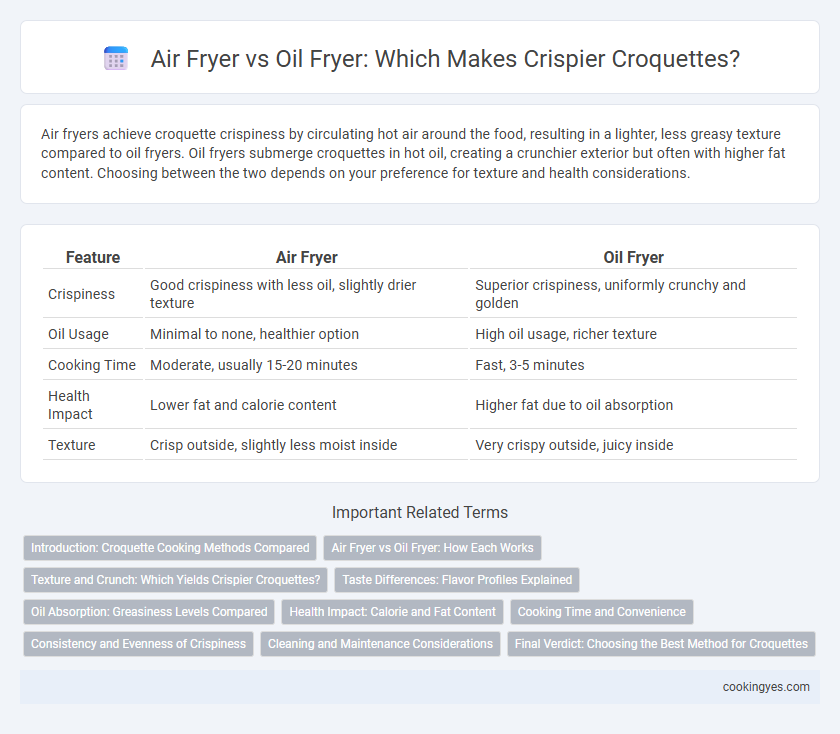 Air Fryer vs Oil Fryer: Which Makes Crispier Croquettes?

Air fryers achieve croquette crispiness by circulating hot air around the food, resulting in a lighter, less greasy texture compared to oil fryers. Oil fryers submerge croquettes in hot oil, creating a crunchier exterior but often with higher fat content. Choosing between the two depends on your preference for texture and health considerations.

| Feature | Air Fryer | Oil Fryer |
|---|---|---|
| Crispiness | Good crispiness with less oil, slightly drier texture | Superior crispiness, uniformly crunchy and golden |
| Oil Usage | Minimal to none, healthier option | High oil usage, richer texture |
| Cooking Time | Moderate, usually 15-20 minutes | Fast, 3-5 minutes |
| Health Impact | Lower fat and calorie content | Higher fat due to oil absorption |
| Texture | Crisp outside, slightly less moist inside | Very crispy outside, juicy inside |

Important Related Terms

Introduction: Croquette Cooking Methods Compared
Air Fryer vs Oil Fryer: How Each Works
Texture and Crunch: Which Yields Crispier Croquettes?
Taste Differences: Flavor Profiles Explained
Oil Absorption: Greasiness Levels Compared
Health Impact: Calorie and Fat Content
Cooking Time and Convenience
Consistency and Evenness of Crispiness
Cleaning and Maintenance Considerations
Final Verdict: Choosing the Best Method for Croquettes

cookingyes.com