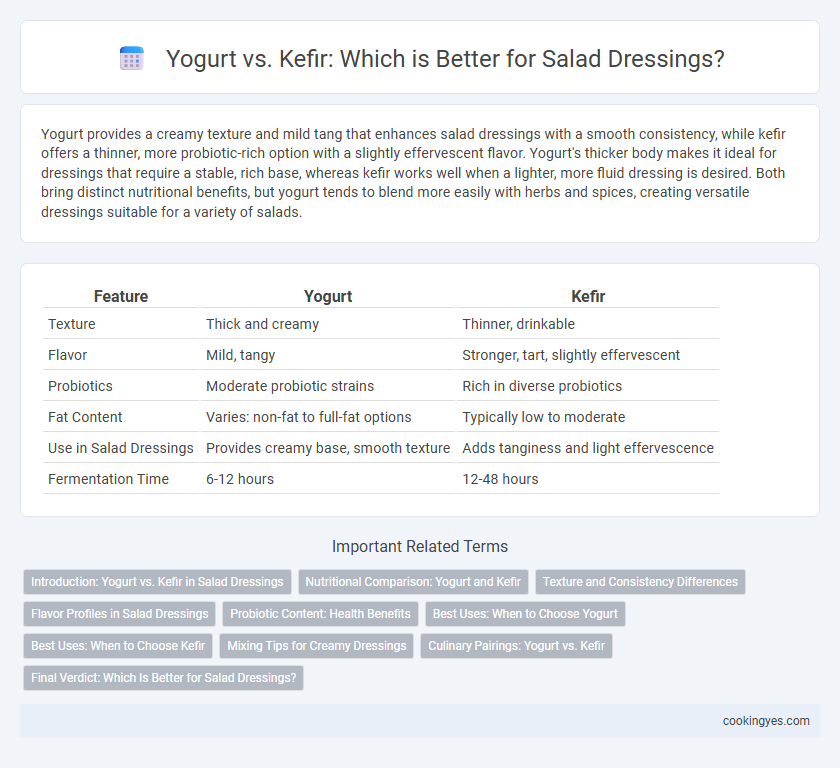 Yogurt vs. Kefir: Which is Better for Salad Dressings?

Yogurt provides a creamy texture and mild tang that enhances salad dressings with a smooth consistency, while kefir offers a thinner, more probiotic-rich option with a slightly effervescent flavor. Yogurt's thicker body makes it ideal for dressings that require a stable, rich base, whereas kefir works well when a lighter, more fluid dressing is desired. Both bring distinct nutritional benefits, but yogurt tends to blend more easily with herbs and spices, creating versatile dressings suitable for a variety of salads.

| Feature | Yogurt | Kefir |
|---|---|---|
| Texture | Thick and creamy | Thinner, drinkable |
| Flavor | Mild, tangy | Stronger, tart, slightly effervescent |
| Probiotics | Moderate probiotic strains | Rich in diverse probiotics |
| Fat Content | Varies: non-fat to full-fat options | Typically low to moderate |
| Use in Salad Dressings | Provides creamy base, smooth texture | Adds tanginess and light effervescence |
| Fermentation Time | 6-12 hours | 12-48 hours |

Important Related Terms

Introduction: Yogurt vs. Kefir in Salad Dressings
Nutritional Comparison: Yogurt and Kefir
Texture and Consistency Differences
Flavor Profiles in Salad Dressings
Probiotic Content: Health Benefits
Best Uses: When to Choose Yogurt
Best Uses: When to Choose Kefir
Mixing Tips for Creamy Dressings
Culinary Pairings: Yogurt vs. Kefir
Final Verdict: Which Is Better for Salad Dressings?

cookingyes.com