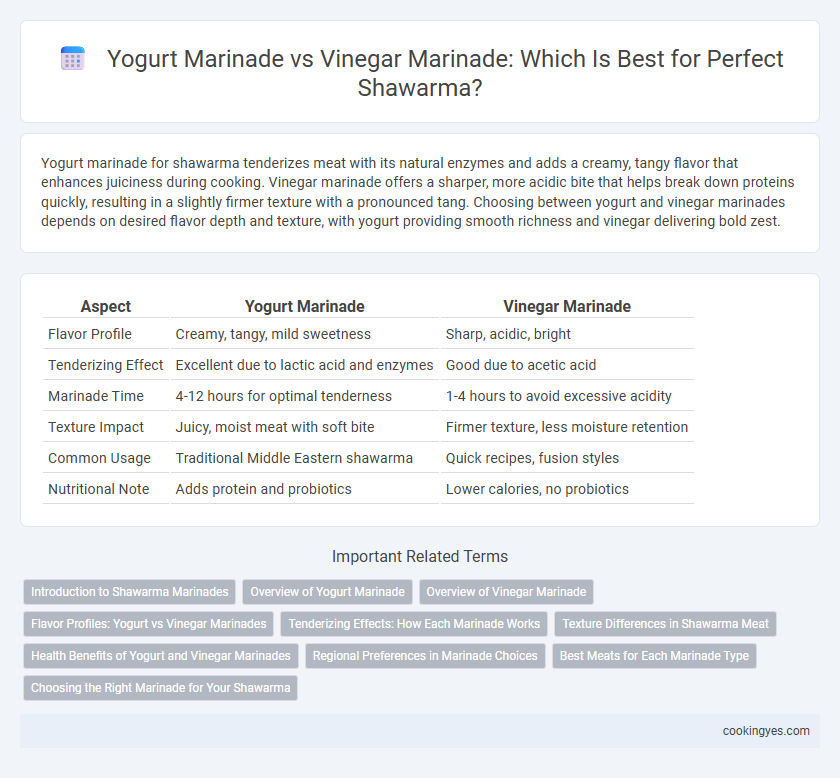 Yogurt Marinade vs Vinegar Marinade: Which Is Best for Perfect Shawarma?

Yogurt marinade for shawarma tenderizes meat with its natural enzymes and adds a creamy, tangy flavor that enhances juiciness during cooking. Vinegar marinade offers a sharper, more acidic bite that helps break down proteins quickly, resulting in a slightly firmer texture with a pronounced tang. Choosing between yogurt and vinegar marinades depends on desired flavor depth and texture, with yogurt providing smooth richness and vinegar delivering bold zest.

| Aspect | Yogurt Marinade | Vinegar Marinade |
|---|---|---|
| Flavor Profile | Creamy, tangy, mild sweetness | Sharp, acidic, bright |
| Tenderizing Effect | Excellent due to lactic acid and enzymes | Good due to acetic acid |
| Marinade Time | 4-12 hours for optimal tenderness | 1-4 hours to avoid excessive acidity |
| Texture Impact | Juicy, moist meat with soft bite | Firmer texture, less moisture retention |
| Common Usage | Traditional Middle Eastern shawarma | Quick recipes, fusion styles |
| Nutritional Note | Adds protein and probiotics | Lower calories, no probiotics |

Important Related Terms

Introduction to Shawarma Marinades
Overview of Yogurt Marinade
Overview of Vinegar Marinade
Flavor Profiles: Yogurt vs Vinegar Marinades
Tenderizing Effects: How Each Marinade Works
Texture Differences in Shawarma Meat
Health Benefits of Yogurt and Vinegar Marinades
Regional Preferences in Marinade Choices
Best Meats for Each Marinade Type
Choosing the Right Marinade for Your Shawarma

cookingyes.com