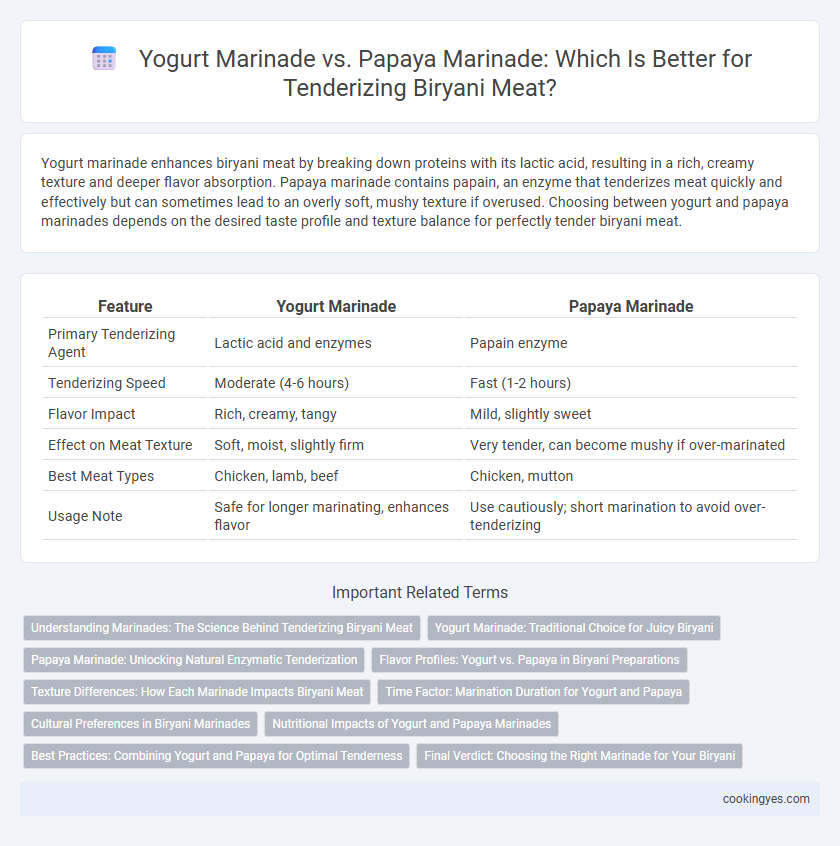 Yogurt Marinade vs. Papaya Marinade: Which Is Better for Tenderizing Biryani Meat?

Yogurt marinade enhances biryani meat by breaking down proteins with its lactic acid, resulting in a rich, creamy texture and deeper flavor absorption. Papaya marinade contains papain, an enzyme that tenderizes meat quickly and effectively but can sometimes lead to an overly soft, mushy texture if overused. Choosing between yogurt and papaya marinades depends on the desired taste profile and texture balance for perfectly tender biryani meat.

| Feature | Yogurt Marinade | Papaya Marinade |
|---|---|---|
| Primary Tenderizing Agent | Lactic acid and enzymes | Papain enzyme |
| Tenderizing Speed | Moderate (4-6 hours) | Fast (1-2 hours) |
| Flavor Impact | Rich, creamy, tangy | Mild, slightly sweet |
| Effect on Meat Texture | Soft, moist, slightly firm | Very tender, can become mushy if over-marinated |
| Best Meat Types | Chicken, lamb, beef | Chicken, mutton |
| Usage Note | Safe for longer marinating, enhances flavor | Use cautiously; short marination to avoid over-tenderizing |

Important Related Terms

Understanding Marinades: The Science Behind Tenderizing Biryani Meat

Yogurt Marinade: Traditional Choice for Juicy Biryani

Papaya Marinade: Unlocking Natural Enzymatic Tenderization

Flavor Profiles: Yogurt vs. Papaya in Biryani Preparations

Texture Differences: How Each Marinade Impacts Biryani Meat

Time Factor: Marination Duration for Yogurt and Papaya

Cultural Preferences in Biryani Marinades

Nutritional Impacts of Yogurt and Papaya Marinades

Best Practices: Combining Yogurt and Papaya for Optimal Tenderness

Final Verdict: Choosing the Right Marinade for Your Biryani

cookingyes.com