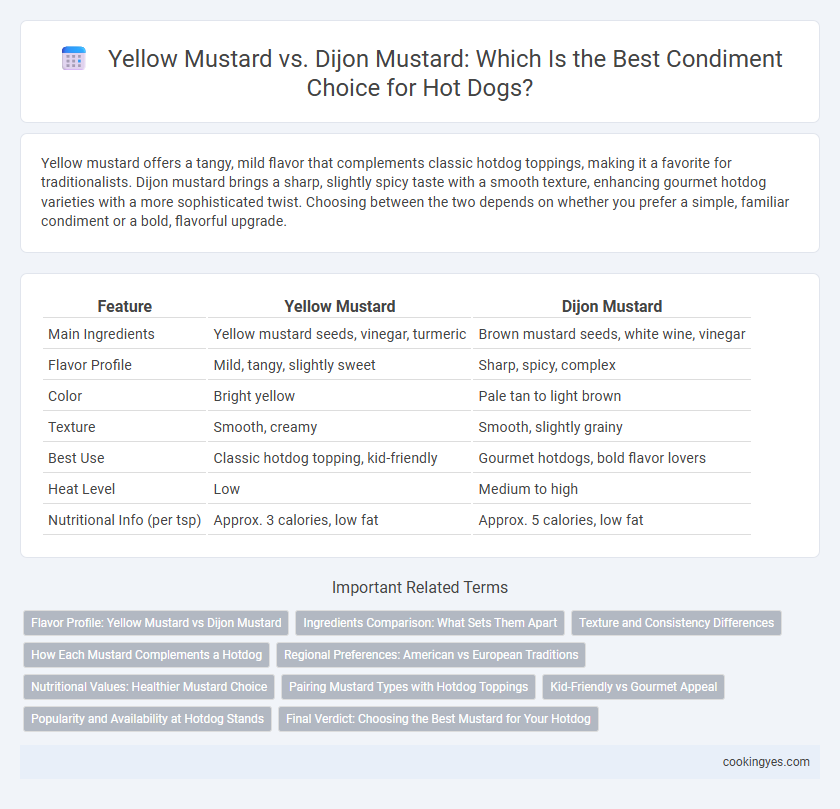 Yellow Mustard vs. Dijon Mustard: Which Is the Best Condiment Choice for Hot Dogs?

Yellow mustard offers a tangy, mild flavor that complements classic hotdog toppings, making it a favorite for traditionalists. Dijon mustard brings a sharp, slightly spicy taste with a smooth texture, enhancing gourmet hotdog varieties with a more sophisticated twist. Choosing between the two depends on whether you prefer a simple, familiar condiment or a bold, flavorful upgrade.

| Feature | Yellow Mustard | Dijon Mustard |
|---|---|---|
| Main Ingredients | Yellow mustard seeds, vinegar, turmeric | Brown mustard seeds, white wine, vinegar |
| Flavor Profile | Mild, tangy, slightly sweet | Sharp, spicy, complex |
| Color | Bright yellow | Pale tan to light brown |
| Texture | Smooth, creamy | Smooth, slightly grainy |
| Best Use | Classic hotdog topping, kid-friendly | Gourmet hotdogs, bold flavor lovers |
| Heat Level | Low | Medium to high |
| Nutritional Info (per tsp) | Approx. 3 calories, low fat | Approx. 5 calories, low fat |

Important Related Terms

Flavor Profile: Yellow Mustard vs Dijon Mustard
Ingredients Comparison: What Sets Them Apart
Texture and Consistency Differences
How Each Mustard Complements a Hotdog
Regional Preferences: American vs European Traditions
Nutritional Values: Healthier Mustard Choice
Pairing Mustard Types with Hotdog Toppings
Kid-Friendly vs Gourmet Appeal
Popularity and Availability at Hotdog Stands
Final Verdict: Choosing the Best Mustard for Your Hotdog

cookingyes.com