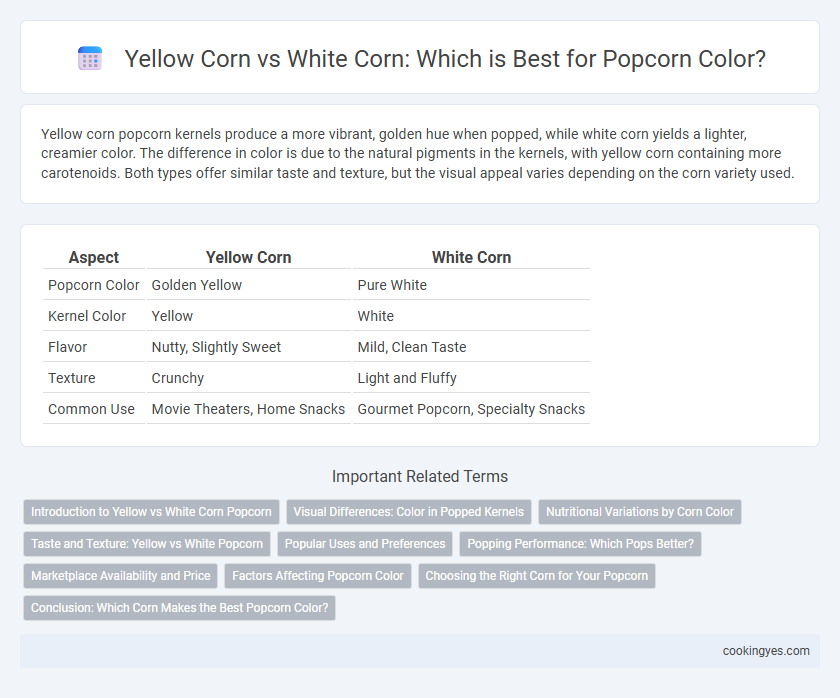 Yellow Corn vs White Corn: Which is Best for Popcorn Color?

Yellow corn popcorn kernels produce a more vibrant, golden hue when popped, while white corn yields a lighter, creamier color. The difference in color is due to the natural pigments in the kernels, with yellow corn containing more carotenoids. Both types offer similar taste and texture, but the visual appeal varies depending on the corn variety used.

| Aspect | Yellow Corn | White Corn |
|---|---|---|
| Popcorn Color | Golden Yellow | Pure White |
| Kernel Color | Yellow | White |
| Flavor | Nutty, Slightly Sweet | Mild, Clean Taste |
| Texture | Crunchy | Light and Fluffy |
| Common Use | Movie Theaters, Home Snacks | Gourmet Popcorn, Specialty Snacks |

Important Related Terms

Introduction to Yellow vs White Corn Popcorn
Visual Differences: Color in Popped Kernels
Nutritional Variations by Corn Color
Taste and Texture: Yellow vs White Popcorn
Popular Uses and Preferences
Popping Performance: Which Pops Better?
Marketplace Availability and Price
Factors Affecting Popcorn Color
Choosing the Right Corn for Your Popcorn
Conclusion: Which Corn Makes the Best Popcorn Color?

cookingyes.com