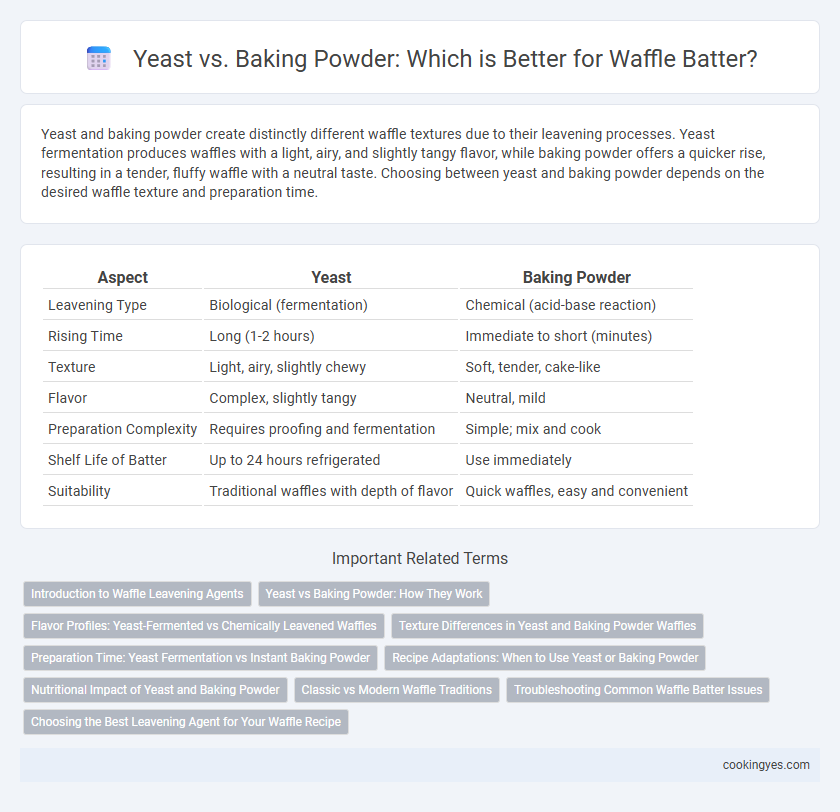 Yeast vs. Baking Powder: Which is Better for Waffle Batter?

Yeast and baking powder create distinctly different waffle textures due to their leavening processes. Yeast fermentation produces waffles with a light, airy, and slightly tangy flavor, while baking powder offers a quicker rise, resulting in a tender, fluffy waffle with a neutral taste. Choosing between yeast and baking powder depends on the desired waffle texture and preparation time.

| Aspect | Yeast | Baking Powder |
|---|---|---|
| Leavening Type | Biological (fermentation) | Chemical (acid-base reaction) |
| Rising Time | Long (1-2 hours) | Immediate to short (minutes) |
| Texture | Light, airy, slightly chewy | Soft, tender, cake-like |
| Flavor | Complex, slightly tangy | Neutral, mild |
| Preparation Complexity | Requires proofing and fermentation | Simple; mix and cook |
| Shelf Life of Batter | Up to 24 hours refrigerated | Use immediately |
| Suitability | Traditional waffles with depth of flavor | Quick waffles, easy and convenient |

Important Related Terms

Introduction to Waffle Leavening Agents
Yeast vs Baking Powder: How They Work
Flavor Profiles: Yeast-Fermented vs Chemically Leavened Waffles
Texture Differences in Yeast and Baking Powder Waffles
Preparation Time: Yeast Fermentation vs Instant Baking Powder
Recipe Adaptations: When to Use Yeast or Baking Powder
Nutritional Impact of Yeast and Baking Powder
Classic vs Modern Waffle Traditions
Troubleshooting Common Waffle Batter Issues
Choosing the Best Leavening Agent for Your Waffle Recipe

cookingyes.com