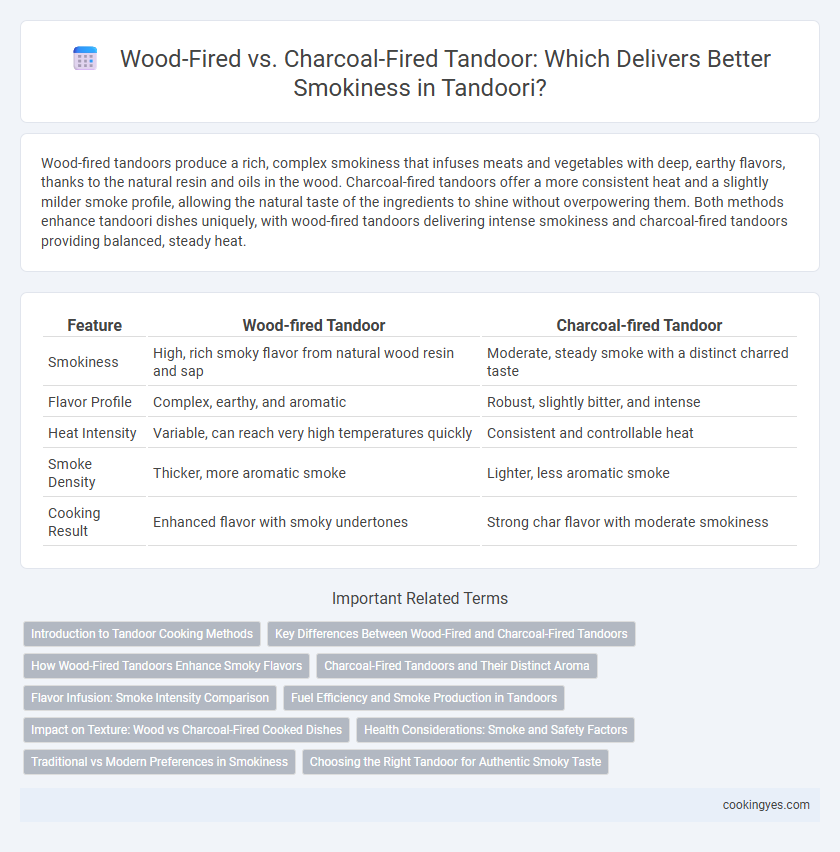 Wood-Fired vs. Charcoal-Fired Tandoor: Which Delivers Better Smokiness in Tandoori?

Wood-fired tandoors produce a rich, complex smokiness that infuses meats and vegetables with deep, earthy flavors, thanks to the natural resin and oils in the wood. Charcoal-fired tandoors offer a more consistent heat and a slightly milder smoke profile, allowing the natural taste of the ingredients to shine without overpowering them. Both methods enhance tandoori dishes uniquely, with wood-fired tandoors delivering intense smokiness and charcoal-fired tandoors providing balanced, steady heat.

| Feature | Wood-fired Tandoor | Charcoal-fired Tandoor |
|---|---|---|
| Smokiness | High, rich smoky flavor from natural wood resin and sap | Moderate, steady smoke with a distinct charred taste |
| Flavor Profile | Complex, earthy, and aromatic | Robust, slightly bitter, and intense |
| Heat Intensity | Variable, can reach very high temperatures quickly | Consistent and controllable heat |
| Smoke Density | Thicker, more aromatic smoke | Lighter, less aromatic smoke |
| Cooking Result | Enhanced flavor with smoky undertones | Strong char flavor with moderate smokiness |

Important Related Terms

Introduction to Tandoor Cooking Methods
Key Differences Between Wood-Fired and Charcoal-Fired Tandoors
How Wood-Fired Tandoors Enhance Smoky Flavors
Charcoal-Fired Tandoors and Their Distinct Aroma
Flavor Infusion: Smoke Intensity Comparison
Fuel Efficiency and Smoke Production in Tandoors
Impact on Texture: Wood vs Charcoal-Fired Cooked Dishes
Health Considerations: Smoke and Safety Factors
Traditional vs Modern Preferences in Smokiness
Choosing the Right Tandoor for Authentic Smoky Taste

cookingyes.com