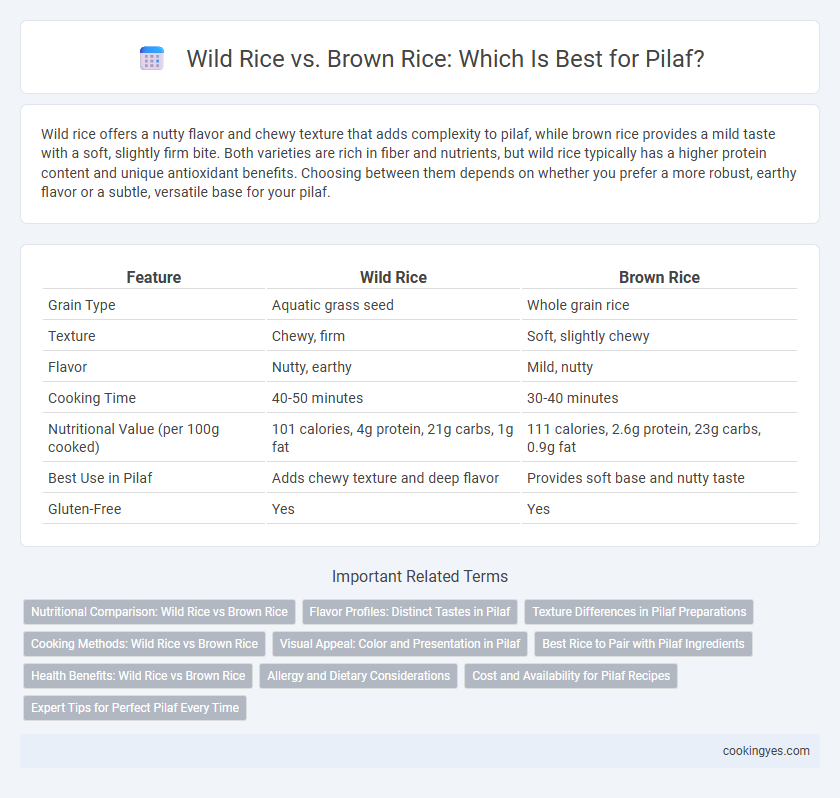 Wild Rice vs. Brown Rice: Which Is Best for Pilaf?

Wild rice offers a nutty flavor and chewy texture that adds complexity to pilaf, while brown rice provides a mild taste with a soft, slightly firm bite. Both varieties are rich in fiber and nutrients, but wild rice typically has a higher protein content and unique antioxidant benefits. Choosing between them depends on whether you prefer a more robust, earthy flavor or a subtle, versatile base for your pilaf.

| Feature | Wild Rice | Brown Rice |
|---|---|---|
| Grain Type | Aquatic grass seed | Whole grain rice |
| Texture | Chewy, firm | Soft, slightly chewy |
| Flavor | Nutty, earthy | Mild, nutty |
| Cooking Time | 40-50 minutes | 30-40 minutes |
| Nutritional Value (per 100g cooked) | 101 calories, 4g protein, 21g carbs, 1g fat | 111 calories, 2.6g protein, 23g carbs, 0.9g fat |
| Best Use in Pilaf | Adds chewy texture and deep flavor | Provides soft base and nutty taste |
| Gluten-Free | Yes | Yes |

Important Related Terms

Nutritional Comparison: Wild Rice vs Brown Rice
Flavor Profiles: Distinct Tastes in Pilaf
Texture Differences in Pilaf Preparations
Cooking Methods: Wild Rice vs Brown Rice
Visual Appeal: Color and Presentation in Pilaf
Best Rice to Pair with Pilaf Ingredients
Health Benefits: Wild Rice vs Brown Rice
Allergy and Dietary Considerations
Cost and Availability for Pilaf Recipes
Expert Tips for Perfect Pilaf Every Time

cookingyes.com