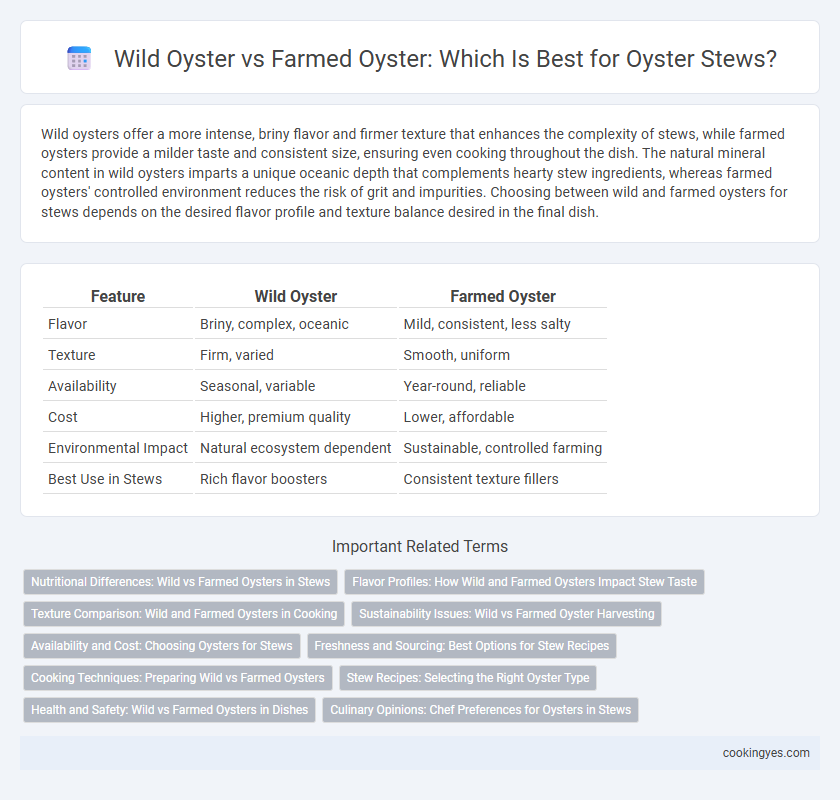 Wild Oyster vs Farmed Oyster: Which Is Best for Oyster Stews?

Wild oysters offer a more intense, briny flavor and firmer texture that enhances the complexity of stews, while farmed oysters provide a milder taste and consistent size, ensuring even cooking throughout the dish. The natural mineral content in wild oysters imparts a unique oceanic depth that complements hearty stew ingredients, whereas farmed oysters' controlled environment reduces the risk of grit and impurities. Choosing between wild and farmed oysters for stews depends on the desired flavor profile and texture balance desired in the final dish.

| Feature | Wild Oyster | Farmed Oyster |
|---|---|---|
| Flavor | Briny, complex, oceanic | Mild, consistent, less salty |
| Texture | Firm, varied | Smooth, uniform |
| Availability | Seasonal, variable | Year-round, reliable |
| Cost | Higher, premium quality | Lower, affordable |
| Environmental Impact | Natural ecosystem dependent | Sustainable, controlled farming |
| Best Use in Stews | Rich flavor boosters | Consistent texture fillers |

Important Related Terms

Nutritional Differences: Wild vs Farmed Oysters in Stews

Flavor Profiles: How Wild and Farmed Oysters Impact Stew Taste

Texture Comparison: Wild and Farmed Oysters in Cooking

Sustainability Issues: Wild vs Farmed Oyster Harvesting

Availability and Cost: Choosing Oysters for Stews

Freshness and Sourcing: Best Options for Stew Recipes

Cooking Techniques: Preparing Wild vs Farmed Oysters

Stew Recipes: Selecting the Right Oyster Type

Health and Safety: Wild vs Farmed Oysters in Dishes

Culinary Opinions: Chef Preferences for Oysters in Stews

cookingyes.com