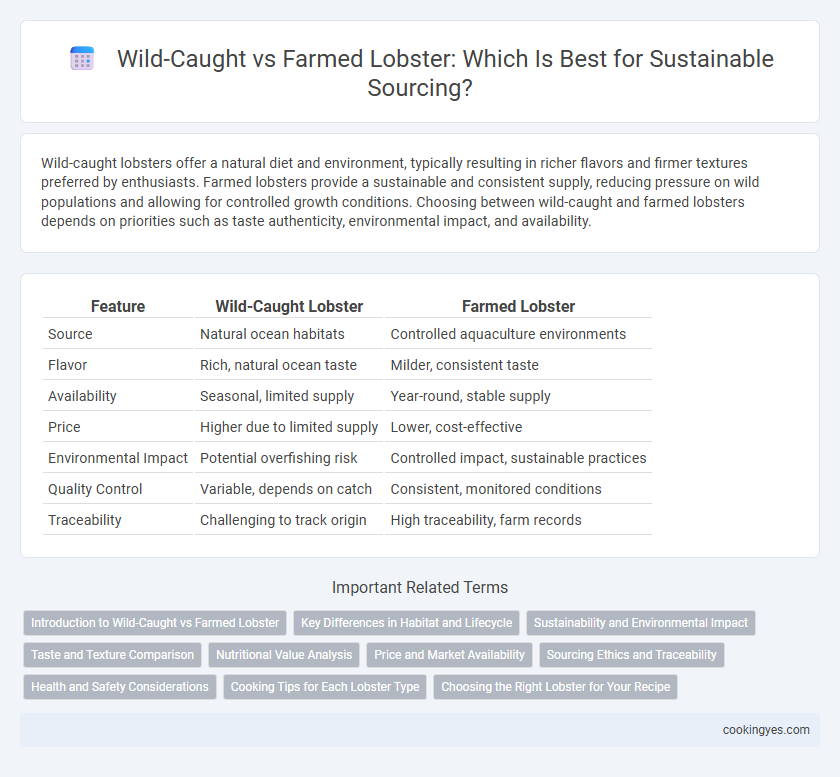 Wild-Caught vs Farmed Lobster: Which Is Best for Sustainable Sourcing?

Wild-caught lobsters offer a natural diet and environment, typically resulting in richer flavors and firmer textures preferred by enthusiasts. Farmed lobsters provide a sustainable and consistent supply, reducing pressure on wild populations and allowing for controlled growth conditions. Choosing between wild-caught and farmed lobsters depends on priorities such as taste authenticity, environmental impact, and availability.

| Feature | Wild-Caught Lobster | Farmed Lobster |
|---|---|---|
| Source | Natural ocean habitats | Controlled aquaculture environments |
| Flavor | Rich, natural ocean taste | Milder, consistent taste |
| Availability | Seasonal, limited supply | Year-round, stable supply |
| Price | Higher due to limited supply | Lower, cost-effective |
| Environmental Impact | Potential overfishing risk | Controlled impact, sustainable practices |
| Quality Control | Variable, depends on catch | Consistent, monitored conditions |
| Traceability | Challenging to track origin | High traceability, farm records |

Important Related Terms

Introduction to Wild-Caught vs Farmed Lobster
Key Differences in Habitat and Lifecycle
Sustainability and Environmental Impact
Taste and Texture Comparison
Nutritional Value Analysis
Price and Market Availability
Sourcing Ethics and Traceability
Health and Safety Considerations
Cooking Tips for Each Lobster Type
Choosing the Right Lobster for Your Recipe

cookingyes.com