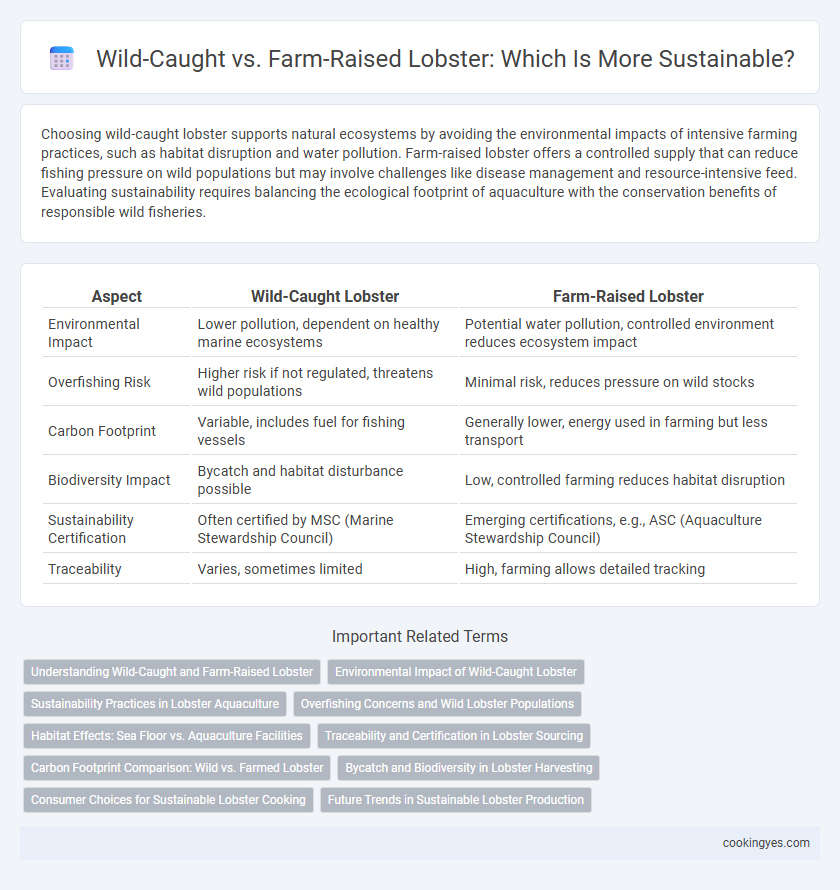 Wild-Caught vs. Farm-Raised Lobster: Which Is More Sustainable?

Choosing wild-caught lobster supports natural ecosystems by avoiding the environmental impacts of intensive farming practices, such as habitat disruption and water pollution. Farm-raised lobster offers a controlled supply that can reduce fishing pressure on wild populations but may involve challenges like disease management and resource-intensive feed. Evaluating sustainability requires balancing the ecological footprint of aquaculture with the conservation benefits of responsible wild fisheries.

| Aspect | Wild-Caught Lobster | Farm-Raised Lobster |
|---|---|---|
| Environmental Impact | Lower pollution, dependent on healthy marine ecosystems | Potential water pollution, controlled environment reduces ecosystem impact |
| Overfishing Risk | Higher risk if not regulated, threatens wild populations | Minimal risk, reduces pressure on wild stocks |
| Carbon Footprint | Variable, includes fuel for fishing vessels | Generally lower, energy used in farming but less transport |
| Biodiversity Impact | Bycatch and habitat disturbance possible | Low, controlled farming reduces habitat disruption |
| Sustainability Certification | Often certified by MSC (Marine Stewardship Council) | Emerging certifications, e.g., ASC (Aquaculture Stewardship Council) |
| Traceability | Varies, sometimes limited | High, farming allows detailed tracking |

Important Related Terms

Understanding Wild-Caught and Farm-Raised Lobster
Environmental Impact of Wild-Caught Lobster
Sustainability Practices in Lobster Aquaculture
Overfishing Concerns and Wild Lobster Populations
Habitat Effects: Sea Floor vs. Aquaculture Facilities
Traceability and Certification in Lobster Sourcing
Carbon Footprint Comparison: Wild vs. Farmed Lobster
Bycatch and Biodiversity in Lobster Harvesting
Consumer Choices for Sustainable Lobster Cooking
Future Trends in Sustainable Lobster Production

cookingyes.com