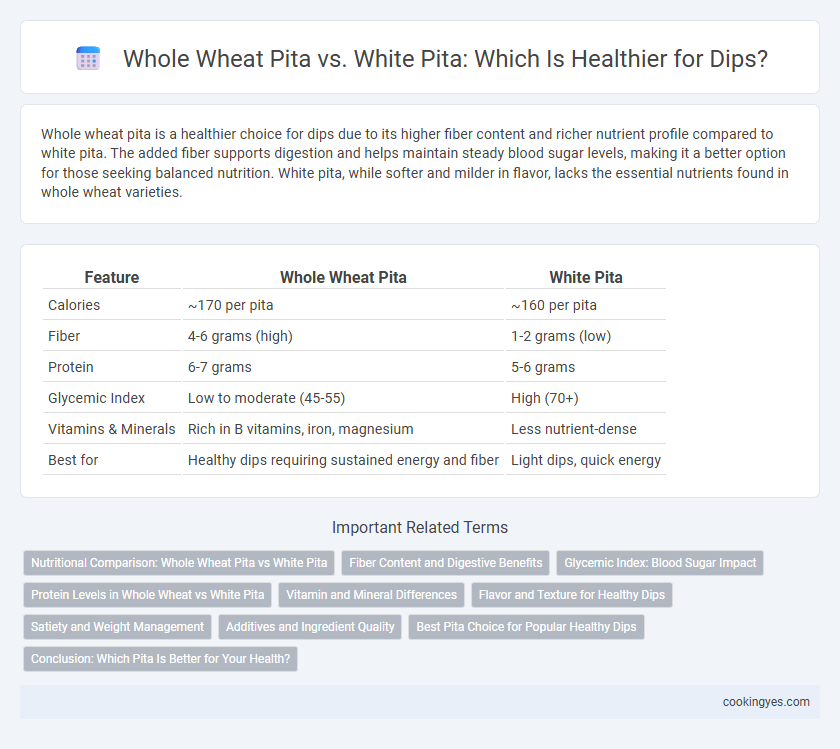 Whole Wheat Pita vs. White Pita: Which Is Healthier for Dips?

Whole wheat pita is a healthier choice for dips due to its higher fiber content and richer nutrient profile compared to white pita. The added fiber supports digestion and helps maintain steady blood sugar levels, making it a better option for those seeking balanced nutrition. White pita, while softer and milder in flavor, lacks the essential nutrients found in whole wheat varieties.

| Feature | Whole Wheat Pita | White Pita |
|---|---|---|
| Calories | ~170 per pita | ~160 per pita |
| Fiber | 4-6 grams (high) | 1-2 grams (low) |
| Protein | 6-7 grams | 5-6 grams |
| Glycemic Index | Low to moderate (45-55) | High (70+) |
| Vitamins & Minerals | Rich in B vitamins, iron, magnesium | Less nutrient-dense |
| Best for | Healthy dips requiring sustained energy and fiber | Light dips, quick energy |

Important Related Terms

Nutritional Comparison: Whole Wheat Pita vs White Pita
Fiber Content and Digestive Benefits
Glycemic Index: Blood Sugar Impact
Protein Levels in Whole Wheat vs White Pita
Vitamin and Mineral Differences
Flavor and Texture for Healthy Dips
Satiety and Weight Management
Additives and Ingredient Quality
Best Pita Choice for Popular Healthy Dips
Conclusion: Which Pita Is Better for Your Health?

cookingyes.com