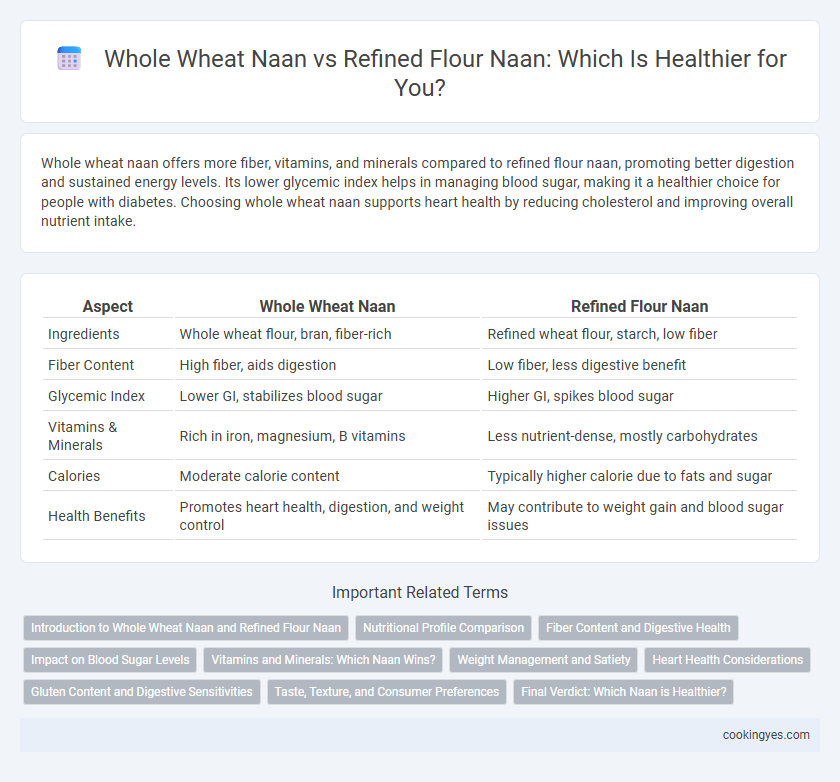 Whole Wheat Naan vs Refined Flour Naan: Which Is Healthier for You?

Whole wheat naan offers more fiber, vitamins, and minerals compared to refined flour naan, promoting better digestion and sustained energy levels. Its lower glycemic index helps in managing blood sugar, making it a healthier choice for people with diabetes. Choosing whole wheat naan supports heart health by reducing cholesterol and improving overall nutrient intake.

| Aspect | Whole Wheat Naan | Refined Flour Naan |
|---|---|---|
| Ingredients | Whole wheat flour, bran, fiber-rich | Refined wheat flour, starch, low fiber |
| Fiber Content | High fiber, aids digestion | Low fiber, less digestive benefit |
| Glycemic Index | Lower GI, stabilizes blood sugar | Higher GI, spikes blood sugar |
| Vitamins & Minerals | Rich in iron, magnesium, B vitamins | Less nutrient-dense, mostly carbohydrates |
| Calories | Moderate calorie content | Typically higher calorie due to fats and sugar |
| Health Benefits | Promotes heart health, digestion, and weight control | May contribute to weight gain and blood sugar issues |

Important Related Terms

Introduction to Whole Wheat Naan and Refined Flour Naan
Nutritional Profile Comparison
Fiber Content and Digestive Health
Impact on Blood Sugar Levels
Vitamins and Minerals: Which Naan Wins?
Weight Management and Satiety
Heart Health Considerations
Gluten Content and Digestive Sensitivities
Taste, Texture, and Consumer Preferences
Final Verdict: Which Naan is Healthier?

cookingyes.com