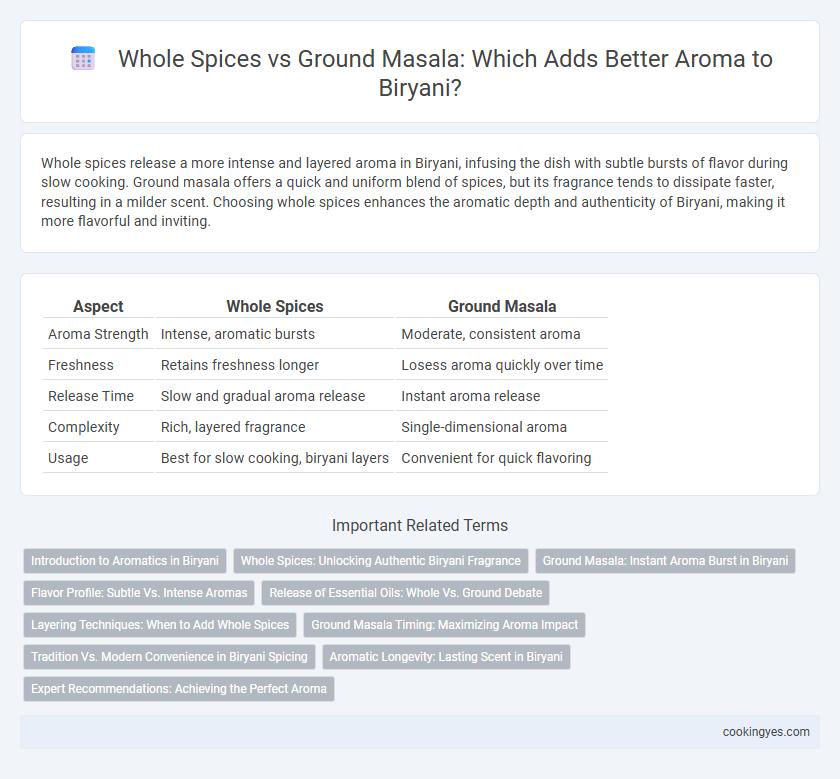 Whole Spices vs Ground Masala: Which Adds Better Aroma to Biryani?

Whole spices release a more intense and layered aroma in Biryani, infusing the dish with subtle bursts of flavor during slow cooking. Ground masala offers a quick and uniform blend of spices, but its fragrance tends to dissipate faster, resulting in a milder scent. Choosing whole spices enhances the aromatic depth and authenticity of Biryani, making it more flavorful and inviting.

| Aspect | Whole Spices | Ground Masala |
|---|---|---|
| Aroma Strength | Intense, aromatic bursts | Moderate, consistent aroma |
| Freshness | Retains freshness longer | Losess aroma quickly over time |
| Release Time | Slow and gradual aroma release | Instant aroma release |
| Complexity | Rich, layered fragrance | Single-dimensional aroma |
| Usage | Best for slow cooking, biryani layers | Convenient for quick flavoring |

Important Related Terms

Introduction to Aromatics in Biryani

Whole Spices: Unlocking Authentic Biryani Fragrance

Ground Masala: Instant Aroma Burst in Biryani

Flavor Profile: Subtle Vs. Intense Aromas

Release of Essential Oils: Whole Vs. Ground Debate

Layering Techniques: When to Add Whole Spices

Ground Masala Timing: Maximizing Aroma Impact

Tradition Vs. Modern Convenience in Biryani Spicing

Aromatic Longevity: Lasting Scent in Biryani

Expert Recommendations: Achieving the Perfect Aroma

cookingyes.com