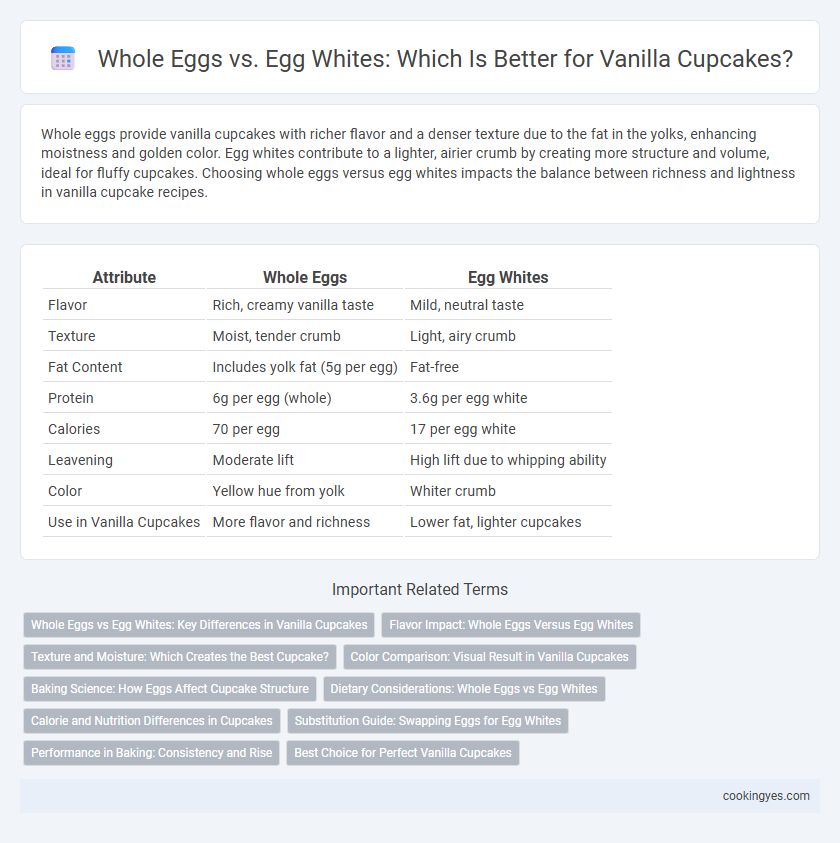 Whole Eggs vs. Egg Whites: Which Is Better for Vanilla Cupcakes?

Whole eggs provide vanilla cupcakes with richer flavor and a denser texture due to the fat in the yolks, enhancing moistness and golden color. Egg whites contribute to a lighter, airier crumb by creating more structure and volume, ideal for fluffy cupcakes. Choosing whole eggs versus egg whites impacts the balance between richness and lightness in vanilla cupcake recipes.

| Attribute | Whole Eggs | Egg Whites |
|---|---|---|
| Flavor | Rich, creamy vanilla taste | Mild, neutral taste |
| Texture | Moist, tender crumb | Light, airy crumb |
| Fat Content | Includes yolk fat (5g per egg) | Fat-free |
| Protein | 6g per egg (whole) | 3.6g per egg white |
| Calories | 70 per egg | 17 per egg white |
| Leavening | Moderate lift | High lift due to whipping ability |
| Color | Yellow hue from yolk | Whiter crumb |
| Use in Vanilla Cupcakes | More flavor and richness | Lower fat, lighter cupcakes |

Important Related Terms

Whole Eggs vs Egg Whites: Key Differences in Vanilla Cupcakes
Flavor Impact: Whole Eggs Versus Egg Whites
Texture and Moisture: Which Creates the Best Cupcake?
Color Comparison: Visual Result in Vanilla Cupcakes
Baking Science: How Eggs Affect Cupcake Structure
Dietary Considerations: Whole Eggs vs Egg Whites
Calorie and Nutrition Differences in Cupcakes
Substitution Guide: Swapping Eggs for Egg Whites
Performance in Baking: Consistency and Rise
Best Choice for Perfect Vanilla Cupcakes

cookingyes.com