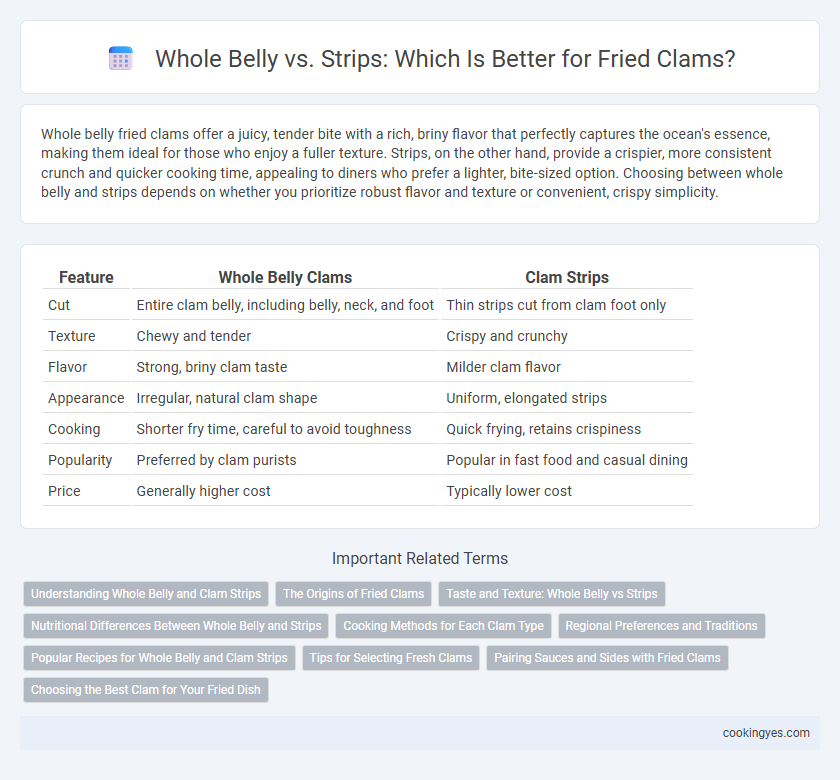 Whole Belly vs. Strips: Which Is Better for Fried Clams?

Whole belly fried clams offer a juicy, tender bite with a rich, briny flavor that perfectly captures the ocean's essence, making them ideal for those who enjoy a fuller texture. Strips, on the other hand, provide a crispier, more consistent crunch and quicker cooking time, appealing to diners who prefer a lighter, bite-sized option. Choosing between whole belly and strips depends on whether you prioritize robust flavor and texture or convenient, crispy simplicity.

| Feature | Whole Belly Clams | Clam Strips |
|---|---|---|
| Cut | Entire clam belly, including belly, neck, and foot | Thin strips cut from clam foot only |
| Texture | Chewy and tender | Crispy and crunchy |
| Flavor | Strong, briny clam taste | Milder clam flavor |
| Appearance | Irregular, natural clam shape | Uniform, elongated strips |
| Cooking | Shorter fry time, careful to avoid toughness | Quick frying, retains crispiness |
| Popularity | Preferred by clam purists | Popular in fast food and casual dining |
| Price | Generally higher cost | Typically lower cost |

Important Related Terms

Understanding Whole Belly and Clam Strips
The Origins of Fried Clams
Taste and Texture: Whole Belly vs Strips
Nutritional Differences Between Whole Belly and Strips
Cooking Methods for Each Clam Type
Regional Preferences and Traditions
Popular Recipes for Whole Belly and Clam Strips
Tips for Selecting Fresh Clams
Pairing Sauces and Sides with Fried Clams
Choosing the Best Clam for Your Fried Dish

cookingyes.com