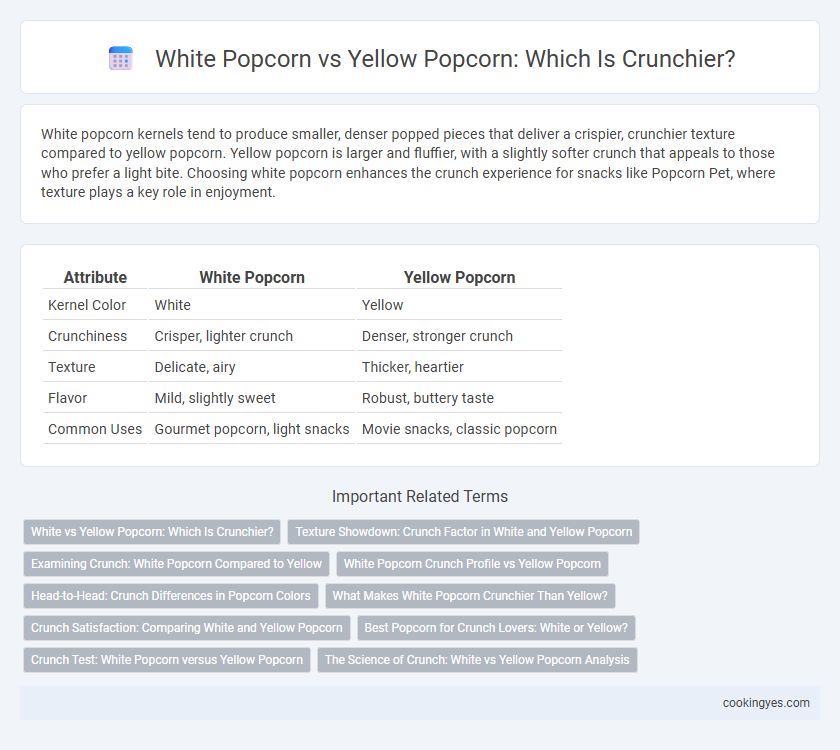 White Popcorn vs Yellow Popcorn: Which Is Crunchier?

White popcorn kernels tend to produce smaller, denser popped pieces that deliver a crispier, crunchier texture compared to yellow popcorn. Yellow popcorn is larger and fluffier, with a slightly softer crunch that appeals to those who prefer a light bite. Choosing white popcorn enhances the crunch experience for snacks like Popcorn Pet, where texture plays a key role in enjoyment.

| Attribute | White Popcorn | Yellow Popcorn |
|---|---|---|
| Kernel Color | White | Yellow |
| Crunchiness | Crisper, lighter crunch | Denser, stronger crunch |
| Texture | Delicate, airy | Thicker, heartier |
| Flavor | Mild, slightly sweet | Robust, buttery taste |
| Common Uses | Gourmet popcorn, light snacks | Movie snacks, classic popcorn |

Important Related Terms

White vs Yellow Popcorn: Which Is Crunchier?
Texture Showdown: Crunch Factor in White and Yellow Popcorn
Examining Crunch: White Popcorn Compared to Yellow
White Popcorn Crunch Profile vs Yellow Popcorn
Head-to-Head: Crunch Differences in Popcorn Colors
What Makes White Popcorn Crunchier Than Yellow?
Crunch Satisfaction: Comparing White and Yellow Popcorn
Best Popcorn for Crunch Lovers: White or Yellow?
Crunch Test: White Popcorn versus Yellow Popcorn
The Science of Crunch: White vs Yellow Popcorn Analysis

cookingyes.com