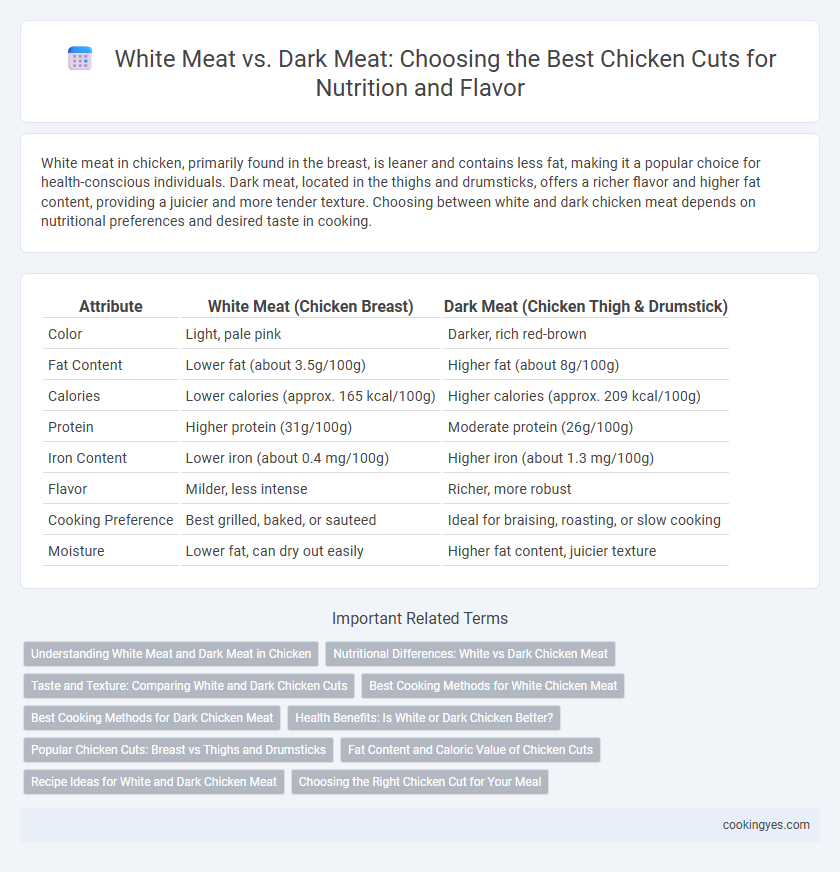 White Meat vs. Dark Meat: Choosing the Best Chicken Cuts for Nutrition and Flavor

White meat in chicken, primarily found in the breast, is leaner and contains less fat, making it a popular choice for health-conscious individuals. Dark meat, located in the thighs and drumsticks, offers a richer flavor and higher fat content, providing a juicier and more tender texture. Choosing between white and dark chicken meat depends on nutritional preferences and desired taste in cooking.

| Attribute | White Meat (Chicken Breast) | Dark Meat (Chicken Thigh & Drumstick) |
|---|---|---|
| Color | Light, pale pink | Darker, rich red-brown |
| Fat Content | Lower fat (about 3.5g/100g) | Higher fat (about 8g/100g) |
| Calories | Lower calories (approx. 165 kcal/100g) | Higher calories (approx. 209 kcal/100g) |
| Protein | Higher protein (31g/100g) | Moderate protein (26g/100g) |
| Iron Content | Lower iron (about 0.4 mg/100g) | Higher iron (about 1.3 mg/100g) |
| Flavor | Milder, less intense | Richer, more robust |
| Cooking Preference | Best grilled, baked, or sauteed | Ideal for braising, roasting, or slow cooking |
| Moisture | Lower fat, can dry out easily | Higher fat content, juicier texture |

Important Related Terms

Understanding White Meat and Dark Meat in Chicken
Nutritional Differences: White vs Dark Chicken Meat
Taste and Texture: Comparing White and Dark Chicken Cuts
Best Cooking Methods for White Chicken Meat
Best Cooking Methods for Dark Chicken Meat
Health Benefits: Is White or Dark Chicken Better?
Popular Chicken Cuts: Breast vs Thighs and Drumsticks
Fat Content and Caloric Value of Chicken Cuts
Recipe Ideas for White and Dark Chicken Meat
Choosing the Right Chicken Cut for Your Meal

cookingyes.com