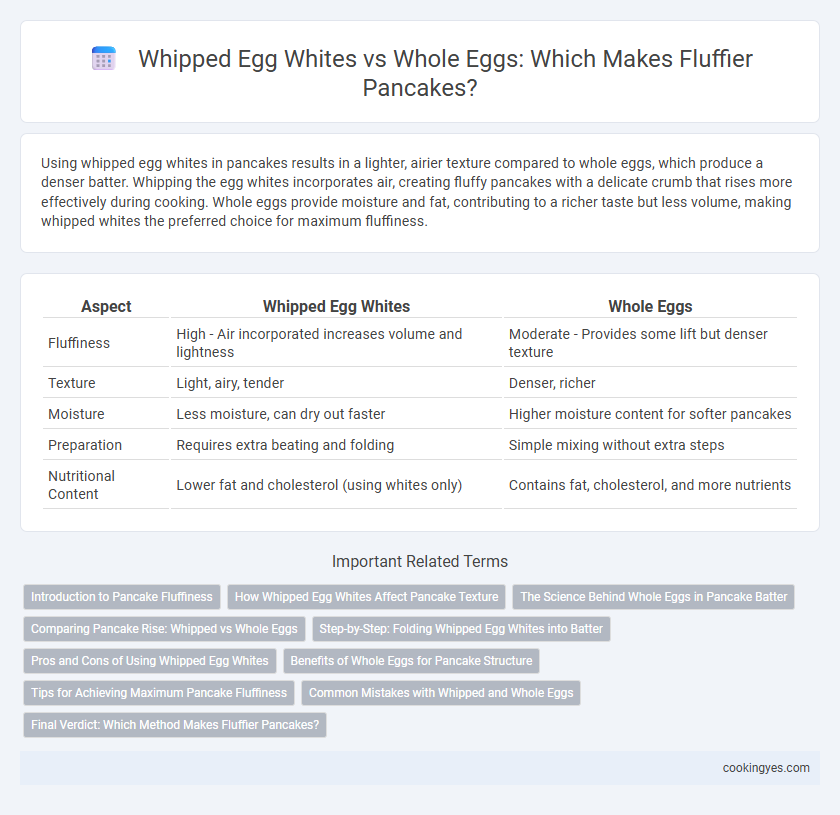 Whipped Egg Whites vs Whole Eggs: Which Makes Fluffier Pancakes?

Using whipped egg whites in pancakes results in a lighter, airier texture compared to whole eggs, which produce a denser batter. Whipping the egg whites incorporates air, creating fluffy pancakes with a delicate crumb that rises more effectively during cooking. Whole eggs provide moisture and fat, contributing to a richer taste but less volume, making whipped whites the preferred choice for maximum fluffiness.

| Aspect | Whipped Egg Whites | Whole Eggs |
|---|---|---|
| Fluffiness | High - Air incorporated increases volume and lightness | Moderate - Provides some lift but denser texture |
| Texture | Light, airy, tender | Denser, richer |
| Moisture | Less moisture, can dry out faster | Higher moisture content for softer pancakes |
| Preparation | Requires extra beating and folding | Simple mixing without extra steps |
| Nutritional Content | Lower fat and cholesterol (using whites only) | Contains fat, cholesterol, and more nutrients |

Important Related Terms

Introduction to Pancake Fluffiness
How Whipped Egg Whites Affect Pancake Texture
The Science Behind Whole Eggs in Pancake Batter
Comparing Pancake Rise: Whipped vs Whole Eggs
Step-by-Step: Folding Whipped Egg Whites into Batter
Pros and Cons of Using Whipped Egg Whites
Benefits of Whole Eggs for Pancake Structure
Tips for Achieving Maximum Pancake Fluffiness
Common Mistakes with Whipped and Whole Eggs
Final Verdict: Which Method Makes Fluffier Pancakes?

cookingyes.com