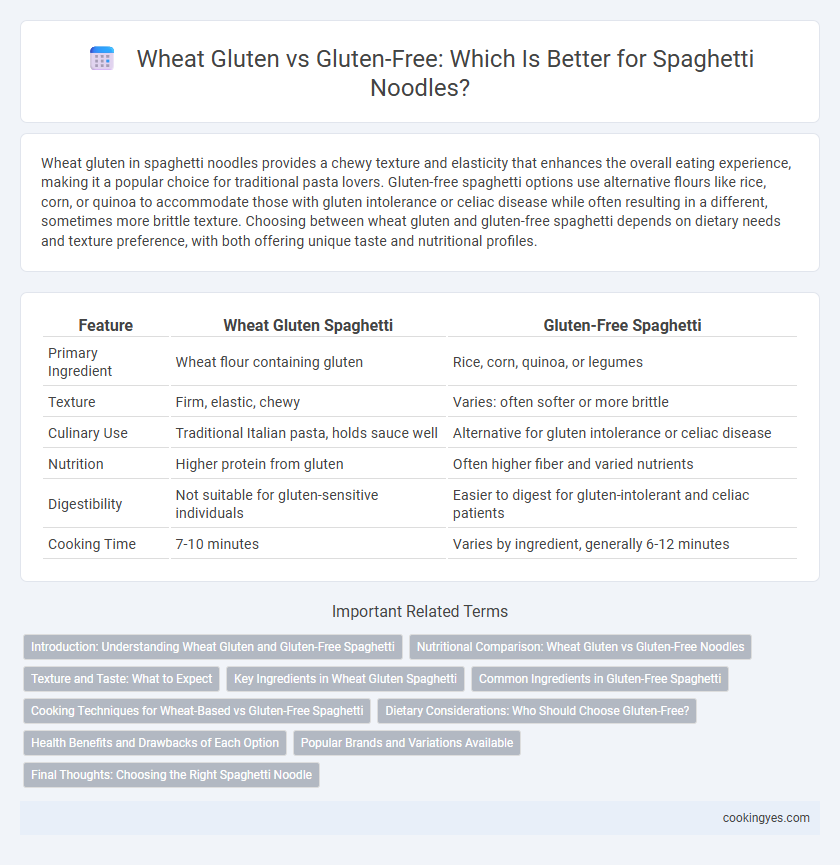 Wheat Gluten vs Gluten-Free: Which Is Better for Spaghetti Noodles?

Wheat gluten in spaghetti noodles provides a chewy texture and elasticity that enhances the overall eating experience, making it a popular choice for traditional pasta lovers. Gluten-free spaghetti options use alternative flours like rice, corn, or quinoa to accommodate those with gluten intolerance or celiac disease while often resulting in a different, sometimes more brittle texture. Choosing between wheat gluten and gluten-free spaghetti depends on dietary needs and texture preference, with both offering unique taste and nutritional profiles.

| Feature | Wheat Gluten Spaghetti | Gluten-Free Spaghetti |
|---|---|---|
| Primary Ingredient | Wheat flour containing gluten | Rice, corn, quinoa, or legumes |
| Texture | Firm, elastic, chewy | Varies: often softer or more brittle |
| Culinary Use | Traditional Italian pasta, holds sauce well | Alternative for gluten intolerance or celiac disease |
| Nutrition | Higher protein from gluten | Often higher fiber and varied nutrients |
| Digestibility | Not suitable for gluten-sensitive individuals | Easier to digest for gluten-intolerant and celiac patients |
| Cooking Time | 7-10 minutes | Varies by ingredient, generally 6-12 minutes |

Important Related Terms

Introduction: Understanding Wheat Gluten and Gluten-Free Spaghetti
Nutritional Comparison: Wheat Gluten vs Gluten-Free Noodles
Texture and Taste: What to Expect
Key Ingredients in Wheat Gluten Spaghetti
Common Ingredients in Gluten-Free Spaghetti
Cooking Techniques for Wheat-Based vs Gluten-Free Spaghetti
Dietary Considerations: Who Should Choose Gluten-Free?
Health Benefits and Drawbacks of Each Option
Popular Brands and Variations Available
Final Thoughts: Choosing the Right Spaghetti Noodle

cookingyes.com