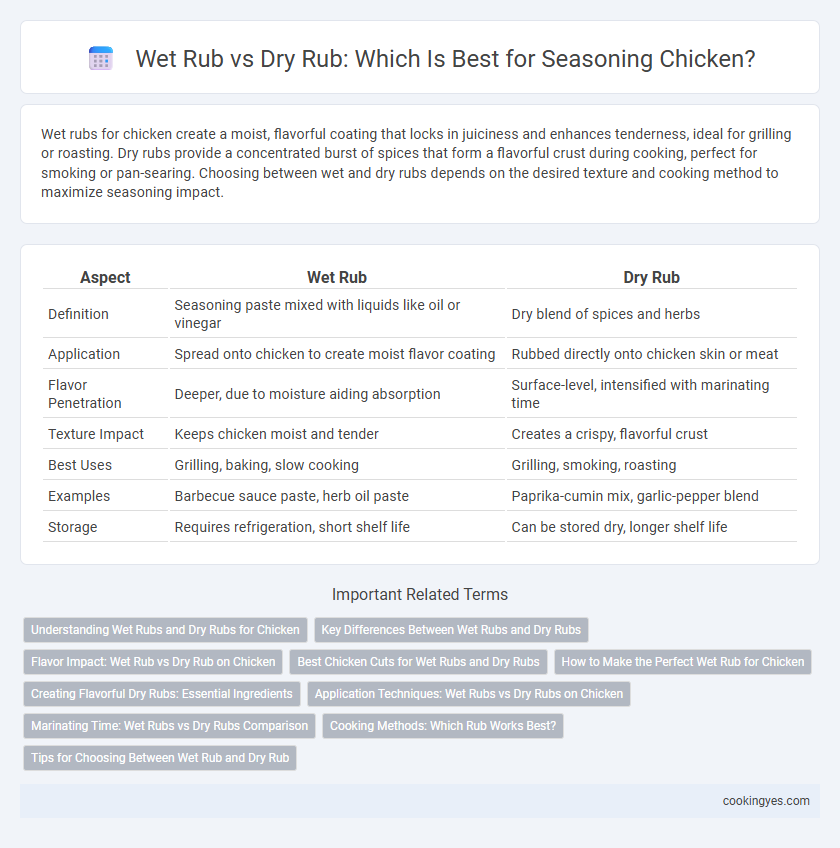 Wet Rub vs Dry Rub: Which Is Best for Seasoning Chicken?

Wet rubs for chicken create a moist, flavorful coating that locks in juiciness and enhances tenderness, ideal for grilling or roasting. Dry rubs provide a concentrated burst of spices that form a flavorful crust during cooking, perfect for smoking or pan-searing. Choosing between wet and dry rubs depends on the desired texture and cooking method to maximize seasoning impact.

| Aspect | Wet Rub | Dry Rub |
|---|---|---|
| Definition | Seasoning paste mixed with liquids like oil or vinegar | Dry blend of spices and herbs |
| Application | Spread onto chicken to create moist flavor coating | Rubbed directly onto chicken skin or meat |
| Flavor Penetration | Deeper, due to moisture aiding absorption | Surface-level, intensified with marinating time |
| Texture Impact | Keeps chicken moist and tender | Creates a crispy, flavorful crust |
| Best Uses | Grilling, baking, slow cooking | Grilling, smoking, roasting |
| Examples | Barbecue sauce paste, herb oil paste | Paprika-cumin mix, garlic-pepper blend |
| Storage | Requires refrigeration, short shelf life | Can be stored dry, longer shelf life |

Important Related Terms

Understanding Wet Rubs and Dry Rubs for Chicken
Key Differences Between Wet Rubs and Dry Rubs
Flavor Impact: Wet Rub vs Dry Rub on Chicken
Best Chicken Cuts for Wet Rubs and Dry Rubs
How to Make the Perfect Wet Rub for Chicken
Creating Flavorful Dry Rubs: Essential Ingredients
Application Techniques: Wet Rubs vs Dry Rubs on Chicken
Marinating Time: Wet Rubs vs Dry Rubs Comparison
Cooking Methods: Which Rub Works Best?
Tips for Choosing Between Wet Rub and Dry Rub

cookingyes.com