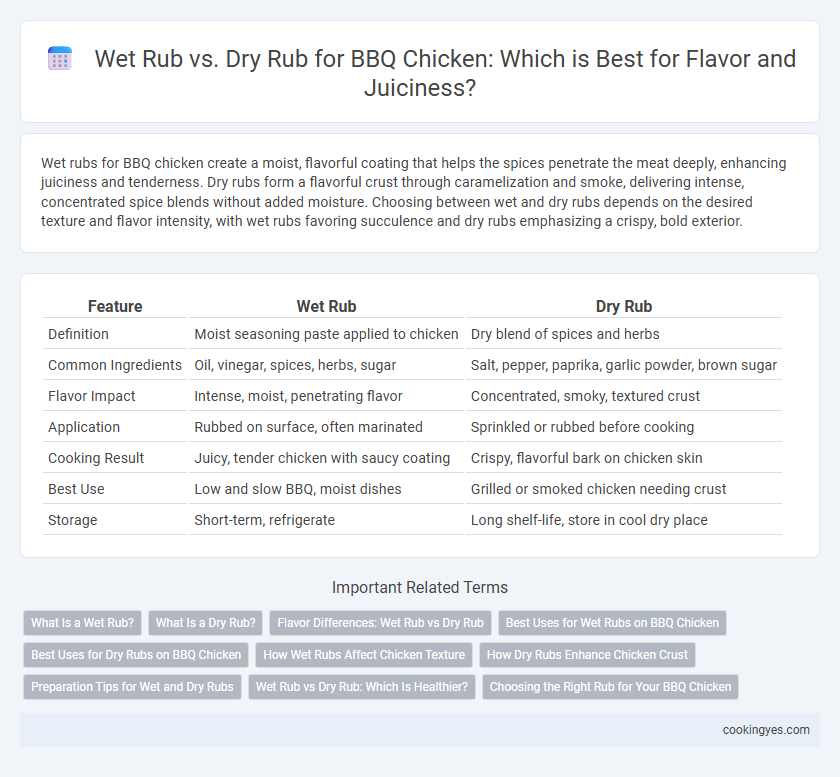 Wet Rub vs. Dry Rub for BBQ Chicken: Which is Best for Flavor and Juiciness?

Wet rubs for BBQ chicken create a moist, flavorful coating that helps the spices penetrate the meat deeply, enhancing juiciness and tenderness. Dry rubs form a flavorful crust through caramelization and smoke, delivering intense, concentrated spice blends without added moisture. Choosing between wet and dry rubs depends on the desired texture and flavor intensity, with wet rubs favoring succulence and dry rubs emphasizing a crispy, bold exterior.

| Feature | Wet Rub | Dry Rub |
|---|---|---|
| Definition | Moist seasoning paste applied to chicken | Dry blend of spices and herbs |
| Common Ingredients | Oil, vinegar, spices, herbs, sugar | Salt, pepper, paprika, garlic powder, brown sugar |
| Flavor Impact | Intense, moist, penetrating flavor | Concentrated, smoky, textured crust |
| Application | Rubbed on surface, often marinated | Sprinkled or rubbed before cooking |
| Cooking Result | Juicy, tender chicken with saucy coating | Crispy, flavorful bark on chicken skin |
| Best Use | Low and slow BBQ, moist dishes | Grilled or smoked chicken needing crust |
| Storage | Short-term, refrigerate | Long shelf-life, store in cool dry place |

Important Related Terms

What Is a Wet Rub?
What Is a Dry Rub?
Flavor Differences: Wet Rub vs Dry Rub
Best Uses for Wet Rubs on BBQ Chicken
Best Uses for Dry Rubs on BBQ Chicken
How Wet Rubs Affect Chicken Texture
How Dry Rubs Enhance Chicken Crust
Preparation Tips for Wet and Dry Rubs
Wet Rub vs Dry Rub: Which Is Healthier?
Choosing the Right Rub for Your BBQ Chicken

cookingyes.com