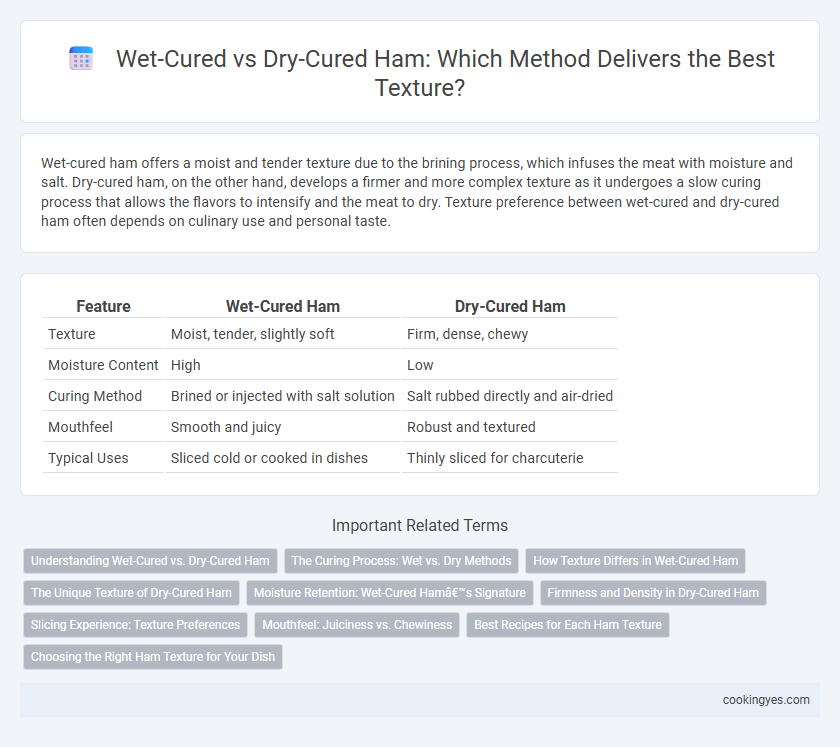 Wet-Cured vs Dry-Cured Ham: Which Method Delivers the Best Texture?

Wet-cured ham offers a moist and tender texture due to the brining process, which infuses the meat with moisture and salt. Dry-cured ham, on the other hand, develops a firmer and more complex texture as it undergoes a slow curing process that allows the flavors to intensify and the meat to dry. Texture preference between wet-cured and dry-cured ham often depends on culinary use and personal taste.

| Feature | Wet-Cured Ham | Dry-Cured Ham |
|---|---|---|
| Texture | Moist, tender, slightly soft | Firm, dense, chewy |
| Moisture Content | High | Low |
| Curing Method | Brined or injected with salt solution | Salt rubbed directly and air-dried |
| Mouthfeel | Smooth and juicy | Robust and textured |
| Typical Uses | Sliced cold or cooked in dishes | Thinly sliced for charcuterie |

Important Related Terms

Understanding Wet-Cured vs. Dry-Cured Ham
The Curing Process: Wet vs. Dry Methods
How Texture Differs in Wet-Cured Ham
The Unique Texture of Dry-Cured Ham
Moisture Retention: Wet-Cured Hamâ€™s Signature
Firmness and Density in Dry-Cured Ham
Slicing Experience: Texture Preferences
Mouthfeel: Juiciness vs. Chewiness
Best Recipes for Each Ham Texture
Choosing the Right Ham Texture for Your Dish

cookingyes.com