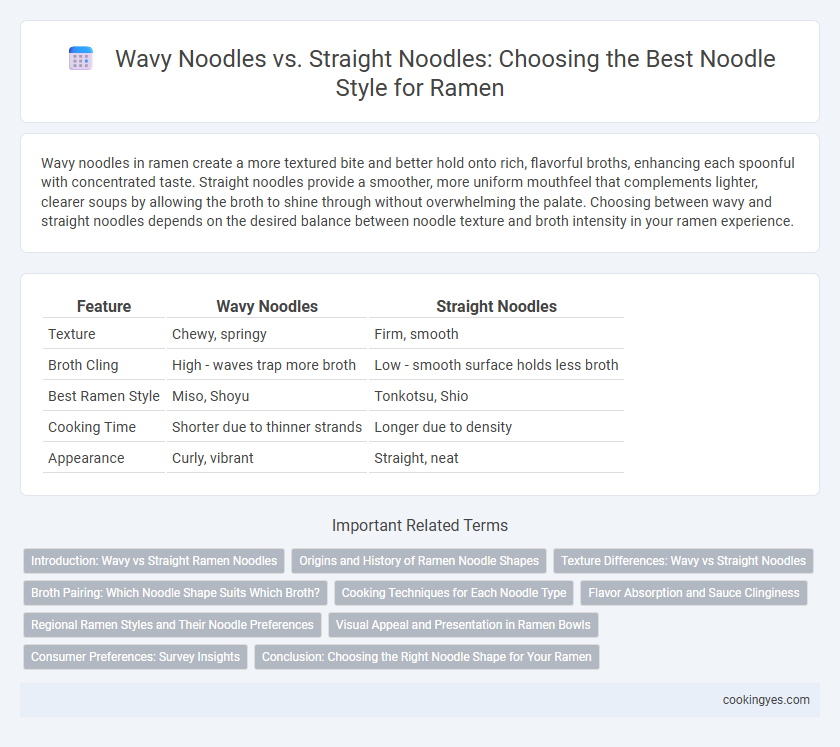 Wavy Noodles vs. Straight Noodles: Choosing the Best Noodle Style for Ramen

Wavy noodles in ramen create a more textured bite and better hold onto rich, flavorful broths, enhancing each spoonful with concentrated taste. Straight noodles provide a smoother, more uniform mouthfeel that complements lighter, clearer soups by allowing the broth to shine through without overwhelming the palate. Choosing between wavy and straight noodles depends on the desired balance between noodle texture and broth intensity in your ramen experience.

| Feature | Wavy Noodles | Straight Noodles |
|---|---|---|
| Texture | Chewy, springy | Firm, smooth |
| Broth Cling | High - waves trap more broth | Low - smooth surface holds less broth |
| Best Ramen Style | Miso, Shoyu | Tonkotsu, Shio |
| Cooking Time | Shorter due to thinner strands | Longer due to density |
| Appearance | Curly, vibrant | Straight, neat |

Important Related Terms

Introduction: Wavy vs Straight Ramen Noodles
Origins and History of Ramen Noodle Shapes
Texture Differences: Wavy vs Straight Noodles
Broth Pairing: Which Noodle Shape Suits Which Broth?
Cooking Techniques for Each Noodle Type
Flavor Absorption and Sauce Clinginess
Regional Ramen Styles and Their Noodle Preferences
Visual Appeal and Presentation in Ramen Bowls
Consumer Preferences: Survey Insights
Conclusion: Choosing the Right Noodle Shape for Your Ramen

cookingyes.com