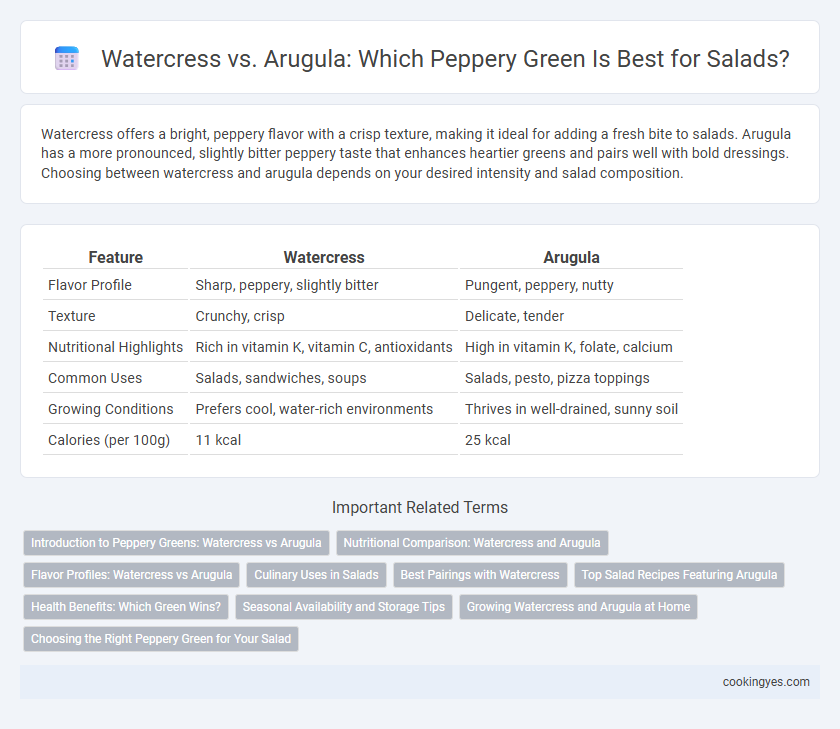 Watercress vs. Arugula: Which Peppery Green Is Best for Salads?

Watercress offers a bright, peppery flavor with a crisp texture, making it ideal for adding a fresh bite to salads. Arugula has a more pronounced, slightly bitter peppery taste that enhances heartier greens and pairs well with bold dressings. Choosing between watercress and arugula depends on your desired intensity and salad composition.

| Feature | Watercress | Arugula |
|---|---|---|
| Flavor Profile | Sharp, peppery, slightly bitter | Pungent, peppery, nutty |
| Texture | Crunchy, crisp | Delicate, tender |
| Nutritional Highlights | Rich in vitamin K, vitamin C, antioxidants | High in vitamin K, folate, calcium |
| Common Uses | Salads, sandwiches, soups | Salads, pesto, pizza toppings |
| Growing Conditions | Prefers cool, water-rich environments | Thrives in well-drained, sunny soil |
| Calories (per 100g) | 11 kcal | 25 kcal |

Important Related Terms

Introduction to Peppery Greens: Watercress vs Arugula
Nutritional Comparison: Watercress and Arugula
Flavor Profiles: Watercress vs Arugula
Culinary Uses in Salads
Best Pairings with Watercress
Top Salad Recipes Featuring Arugula
Health Benefits: Which Green Wins?
Seasonal Availability and Storage Tips
Growing Watercress and Arugula at Home
Choosing the Right Peppery Green for Your Salad

cookingyes.com