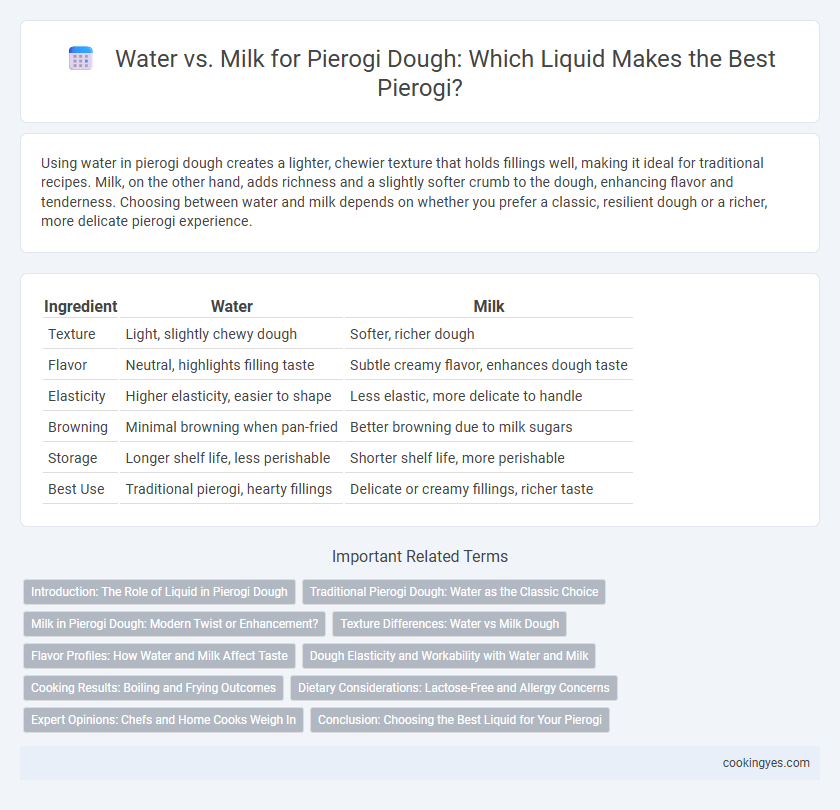 Water vs. Milk for Pierogi Dough: Which Liquid Makes the Best Pierogi?

Using water in pierogi dough creates a lighter, chewier texture that holds fillings well, making it ideal for traditional recipes. Milk, on the other hand, adds richness and a slightly softer crumb to the dough, enhancing flavor and tenderness. Choosing between water and milk depends on whether you prefer a classic, resilient dough or a richer, more delicate pierogi experience.

| Ingredient | Water | Milk |
|---|---|---|
| Texture | Light, slightly chewy dough | Softer, richer dough |
| Flavor | Neutral, highlights filling taste | Subtle creamy flavor, enhances dough taste |
| Elasticity | Higher elasticity, easier to shape | Less elastic, more delicate to handle |
| Browning | Minimal browning when pan-fried | Better browning due to milk sugars |
| Storage | Longer shelf life, less perishable | Shorter shelf life, more perishable |
| Best Use | Traditional pierogi, hearty fillings | Delicate or creamy fillings, richer taste |

Important Related Terms

Introduction: The Role of Liquid in Pierogi Dough
Traditional Pierogi Dough: Water as the Classic Choice
Milk in Pierogi Dough: Modern Twist or Enhancement?
Texture Differences: Water vs Milk Dough
Flavor Profiles: How Water and Milk Affect Taste
Dough Elasticity and Workability with Water and Milk
Cooking Results: Boiling and Frying Outcomes
Dietary Considerations: Lactose-Free and Allergy Concerns
Expert Opinions: Chefs and Home Cooks Weigh In
Conclusion: Choosing the Best Liquid for Your Pierogi

cookingyes.com