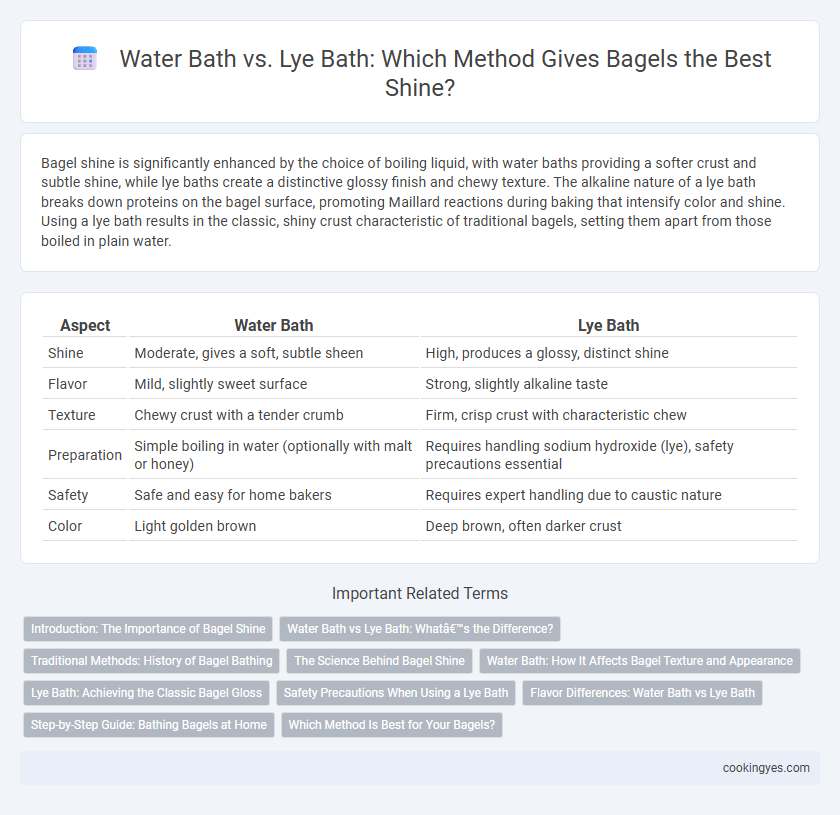 Water Bath vs. Lye Bath: Which Method Gives Bagels the Best Shine?

Bagel shine is significantly enhanced by the choice of boiling liquid, with water baths providing a softer crust and subtle shine, while lye baths create a distinctive glossy finish and chewy texture. The alkaline nature of a lye bath breaks down proteins on the bagel surface, promoting Maillard reactions during baking that intensify color and shine. Using a lye bath results in the classic, shiny crust characteristic of traditional bagels, setting them apart from those boiled in plain water.

| Aspect | Water Bath | Lye Bath |
|---|---|---|
| Shine | Moderate, gives a soft, subtle sheen | High, produces a glossy, distinct shine |
| Flavor | Mild, slightly sweet surface | Strong, slightly alkaline taste |
| Texture | Chewy crust with a tender crumb | Firm, crisp crust with characteristic chew |
| Preparation | Simple boiling in water (optionally with malt or honey) | Requires handling sodium hydroxide (lye), safety precautions essential |
| Safety | Safe and easy for home bakers | Requires expert handling due to caustic nature |
| Color | Light golden brown | Deep brown, often darker crust |

Important Related Terms

Introduction: The Importance of Bagel Shine

Water Bath vs Lye Bath: Whatâ€™s the Difference?

Traditional Methods: History of Bagel Bathing

The Science Behind Bagel Shine

Water Bath: How It Affects Bagel Texture and Appearance

Lye Bath: Achieving the Classic Bagel Gloss

Safety Precautions When Using a Lye Bath

Flavor Differences: Water Bath vs Lye Bath

Step-by-Step Guide: Bathing Bagels at Home

Which Method Is Best for Your Bagels?

cookingyes.com