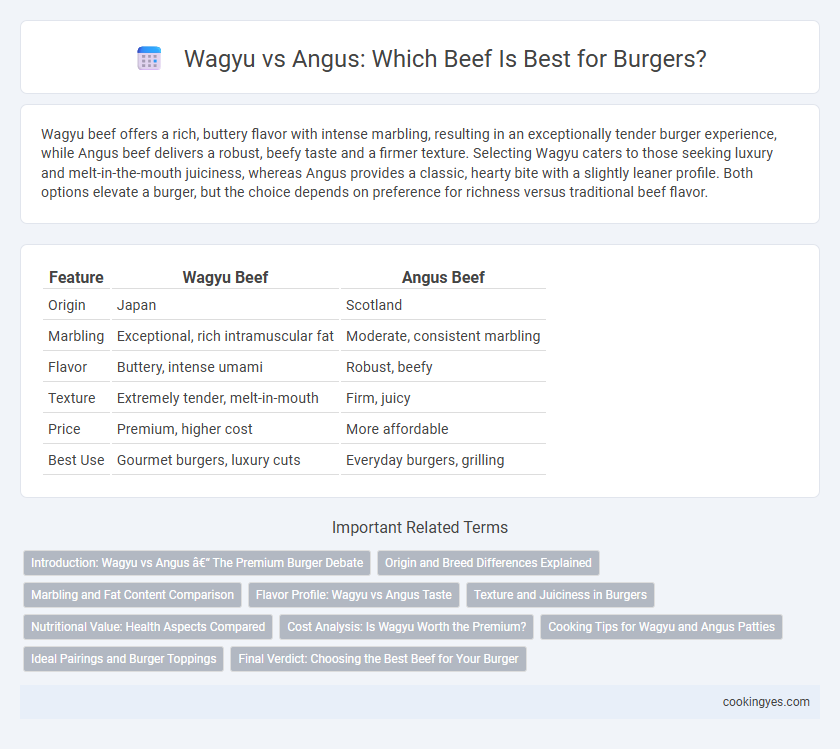 Wagyu vs Angus: Which Beef Is Best for Burgers?

Wagyu beef offers a rich, buttery flavor with intense marbling, resulting in an exceptionally tender burger experience, while Angus beef delivers a robust, beefy taste and a firmer texture. Selecting Wagyu caters to those seeking luxury and melt-in-the-mouth juiciness, whereas Angus provides a classic, hearty bite with a slightly leaner profile. Both options elevate a burger, but the choice depends on preference for richness versus traditional beef flavor.

| Feature | Wagyu Beef | Angus Beef |
|---|---|---|
| Origin | Japan | Scotland |
| Marbling | Exceptional, rich intramuscular fat | Moderate, consistent marbling |
| Flavor | Buttery, intense umami | Robust, beefy |
| Texture | Extremely tender, melt-in-mouth | Firm, juicy |
| Price | Premium, higher cost | More affordable |
| Best Use | Gourmet burgers, luxury cuts | Everyday burgers, grilling |

Important Related Terms

Introduction: Wagyu vs Angus â€" The Premium Burger Debate

Origin and Breed Differences Explained

Marbling and Fat Content Comparison

Flavor Profile: Wagyu vs Angus Taste

Texture and Juiciness in Burgers

Nutritional Value: Health Aspects Compared

Cost Analysis: Is Wagyu Worth the Premium?

Cooking Tips for Wagyu and Angus Patties

Ideal Pairings and Burger Toppings

Final Verdict: Choosing the Best Beef for Your Burger

cookingyes.com