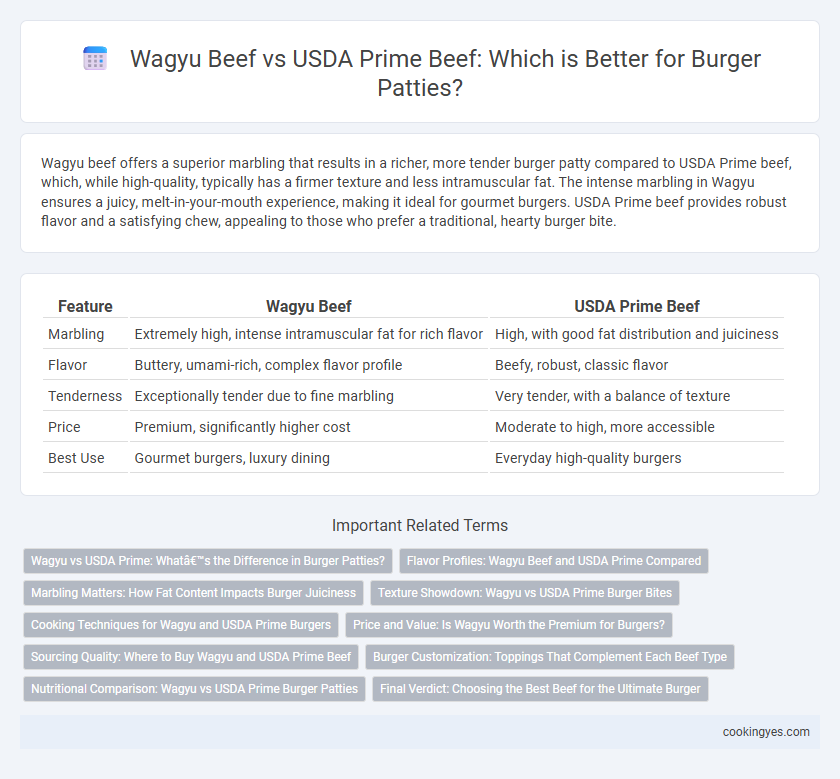 Wagyu Beef vs USDA Prime Beef: Which is Better for Burger Patties?

Wagyu beef offers a superior marbling that results in a richer, more tender burger patty compared to USDA Prime beef, which, while high-quality, typically has a firmer texture and less intramuscular fat. The intense marbling in Wagyu ensures a juicy, melt-in-your-mouth experience, making it ideal for gourmet burgers. USDA Prime beef provides robust flavor and a satisfying chew, appealing to those who prefer a traditional, hearty burger bite.

| Feature | Wagyu Beef | USDA Prime Beef |
|---|---|---|
| Marbling | Extremely high, intense intramuscular fat for rich flavor | High, with good fat distribution and juiciness |
| Flavor | Buttery, umami-rich, complex flavor profile | Beefy, robust, classic flavor |
| Tenderness | Exceptionally tender due to fine marbling | Very tender, with a balance of texture |
| Price | Premium, significantly higher cost | Moderate to high, more accessible |
| Best Use | Gourmet burgers, luxury dining | Everyday high-quality burgers |

Important Related Terms

Wagyu vs USDA Prime: Whatâ€™s the Difference in Burger Patties?

Flavor Profiles: Wagyu Beef and USDA Prime Compared

Marbling Matters: How Fat Content Impacts Burger Juiciness

Texture Showdown: Wagyu vs USDA Prime Burger Bites

Cooking Techniques for Wagyu and USDA Prime Burgers

Price and Value: Is Wagyu Worth the Premium for Burgers?

Sourcing Quality: Where to Buy Wagyu and USDA Prime Beef

Burger Customization: Toppings That Complement Each Beef Type

Nutritional Comparison: Wagyu vs USDA Prime Burger Patties

Final Verdict: Choosing the Best Beef for the Ultimate Burger

cookingyes.com