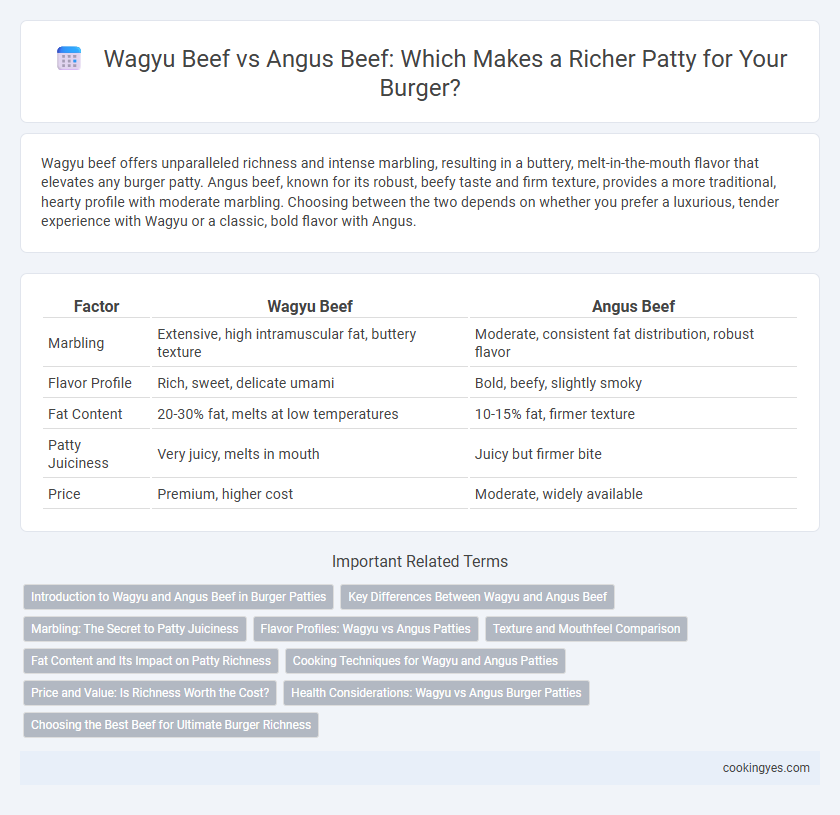 Wagyu Beef vs Angus Beef: Which Makes a Richer Patty for Your Burger?

Wagyu beef offers unparalleled richness and intense marbling, resulting in a buttery, melt-in-the-mouth flavor that elevates any burger patty. Angus beef, known for its robust, beefy taste and firm texture, provides a more traditional, hearty profile with moderate marbling. Choosing between the two depends on whether you prefer a luxurious, tender experience with Wagyu or a classic, bold flavor with Angus.

| Factor | Wagyu Beef | Angus Beef |
|---|---|---|
| Marbling | Extensive, high intramuscular fat, buttery texture | Moderate, consistent fat distribution, robust flavor |
| Flavor Profile | Rich, sweet, delicate umami | Bold, beefy, slightly smoky |
| Fat Content | 20-30% fat, melts at low temperatures | 10-15% fat, firmer texture |
| Patty Juiciness | Very juicy, melts in mouth | Juicy but firmer bite |
| Price | Premium, higher cost | Moderate, widely available |

Important Related Terms

Introduction to Wagyu and Angus Beef in Burger Patties
Key Differences Between Wagyu and Angus Beef
Marbling: The Secret to Patty Juiciness
Flavor Profiles: Wagyu vs Angus Patties
Texture and Mouthfeel Comparison
Fat Content and Its Impact on Patty Richness
Cooking Techniques for Wagyu and Angus Patties
Price and Value: Is Richness Worth the Cost?
Health Considerations: Wagyu vs Angus Burger Patties
Choosing the Best Beef for Ultimate Burger Richness

cookingyes.com