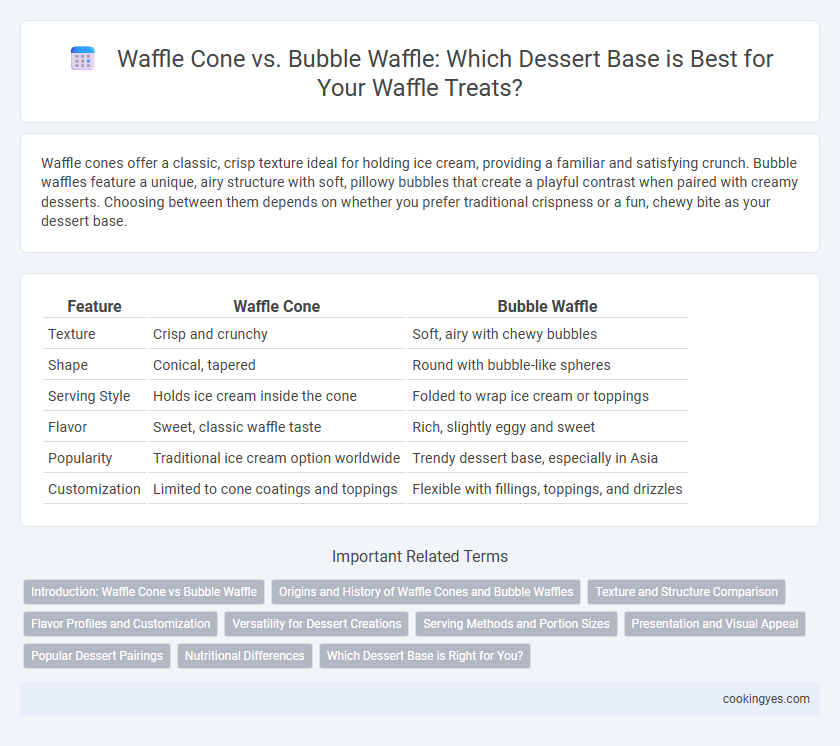 Waffle Cone vs. Bubble Waffle: Which Dessert Base is Best for Your Waffle Treats?

Waffle cones offer a classic, crisp texture ideal for holding ice cream, providing a familiar and satisfying crunch. Bubble waffles feature a unique, airy structure with soft, pillowy bubbles that create a playful contrast when paired with creamy desserts. Choosing between them depends on whether you prefer traditional crispness or a fun, chewy bite as your dessert base.

| Feature | Waffle Cone | Bubble Waffle |
|---|---|---|
| Texture | Crisp and crunchy | Soft, airy with chewy bubbles |
| Shape | Conical, tapered | Round with bubble-like spheres |
| Serving Style | Holds ice cream inside the cone | Folded to wrap ice cream or toppings |
| Flavor | Sweet, classic waffle taste | Rich, slightly eggy and sweet |
| Popularity | Traditional ice cream option worldwide | Trendy dessert base, especially in Asia |
| Customization | Limited to cone coatings and toppings | Flexible with fillings, toppings, and drizzles |

Important Related Terms

Introduction: Waffle Cone vs Bubble Waffle
Origins and History of Waffle Cones and Bubble Waffles
Texture and Structure Comparison
Flavor Profiles and Customization
Versatility for Dessert Creations
Serving Methods and Portion Sizes
Presentation and Visual Appeal
Popular Dessert Pairings
Nutritional Differences
Which Dessert Base is Right for You?

cookingyes.com