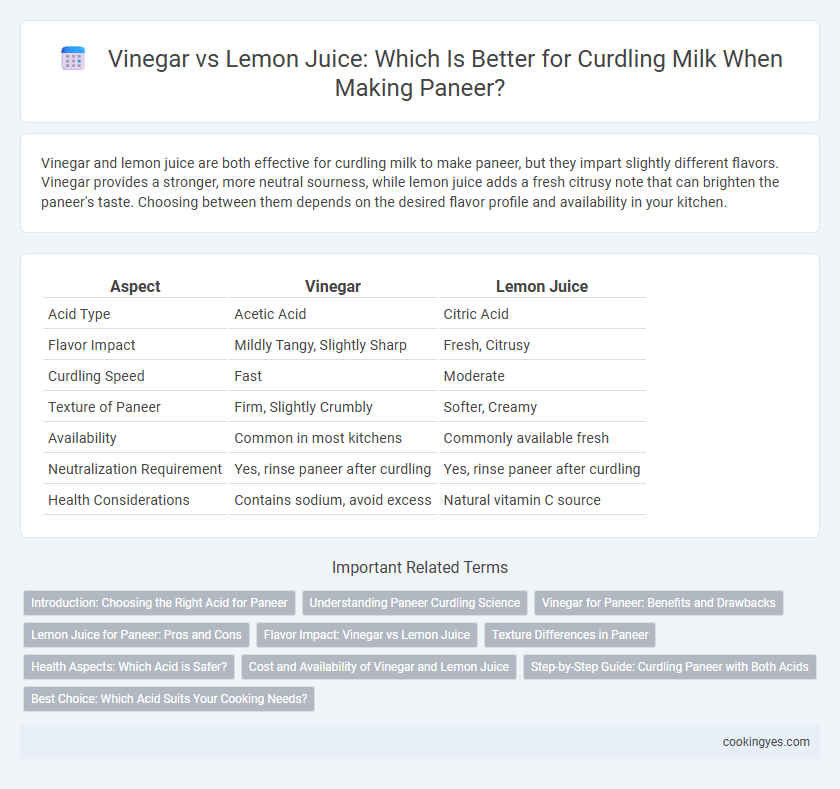 Vinegar vs Lemon Juice: Which Is Better for Curdling Milk When Making Paneer?

Vinegar and lemon juice are both effective for curdling milk to make paneer, but they impart slightly different flavors. Vinegar provides a stronger, more neutral sourness, while lemon juice adds a fresh citrusy note that can brighten the paneer's taste. Choosing between them depends on the desired flavor profile and availability in your kitchen.

| Aspect | Vinegar | Lemon Juice |
|---|---|---|
| Acid Type | Acetic Acid | Citric Acid |
| Flavor Impact | Mildly Tangy, Slightly Sharp | Fresh, Citrusy |
| Curdling Speed | Fast | Moderate |
| Texture of Paneer | Firm, Slightly Crumbly | Softer, Creamy |
| Availability | Common in most kitchens | Commonly available fresh |
| Neutralization Requirement | Yes, rinse paneer after curdling | Yes, rinse paneer after curdling |
| Health Considerations | Contains sodium, avoid excess | Natural vitamin C source |

Important Related Terms

Introduction: Choosing the Right Acid for Paneer
Understanding Paneer Curdling Science
Vinegar for Paneer: Benefits and Drawbacks
Lemon Juice for Paneer: Pros and Cons
Flavor Impact: Vinegar vs Lemon Juice
Texture Differences in Paneer
Health Aspects: Which Acid is Safer?
Cost and Availability of Vinegar and Lemon Juice
Step-by-Step Guide: Curdling Paneer with Both Acids
Best Choice: Which Acid Suits Your Cooking Needs?

cookingyes.com