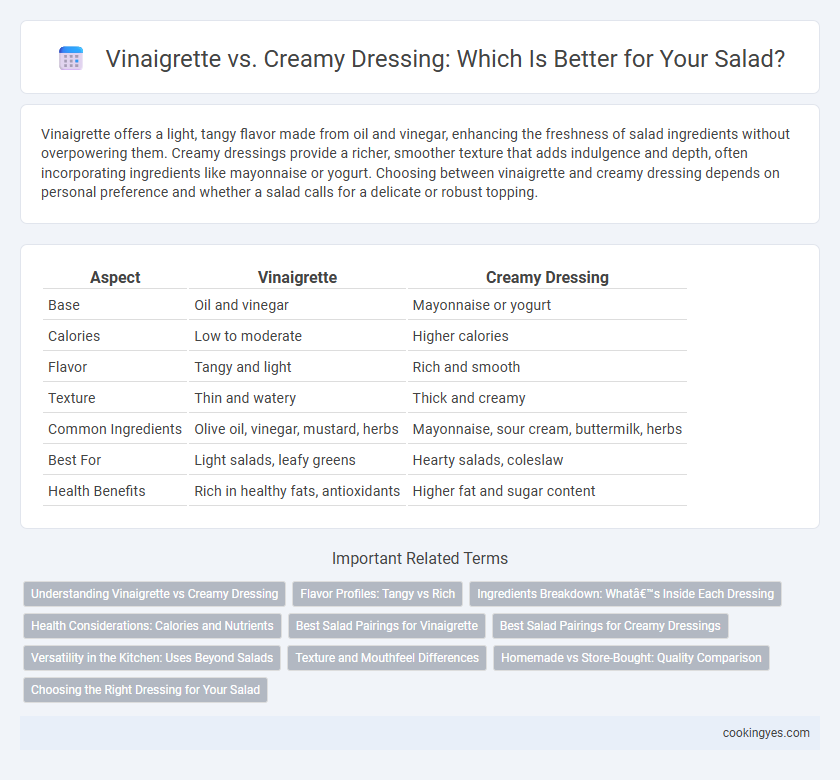 Vinaigrette vs. Creamy Dressing: Which Is Better for Your Salad?

Vinaigrette offers a light, tangy flavor made from oil and vinegar, enhancing the freshness of salad ingredients without overpowering them. Creamy dressings provide a richer, smoother texture that adds indulgence and depth, often incorporating ingredients like mayonnaise or yogurt. Choosing between vinaigrette and creamy dressing depends on personal preference and whether a salad calls for a delicate or robust topping.

| Aspect | Vinaigrette | Creamy Dressing |
|---|---|---|
| Base | Oil and vinegar | Mayonnaise or yogurt |
| Calories | Low to moderate | Higher calories |
| Flavor | Tangy and light | Rich and smooth |
| Texture | Thin and watery | Thick and creamy |
| Common Ingredients | Olive oil, vinegar, mustard, herbs | Mayonnaise, sour cream, buttermilk, herbs |
| Best For | Light salads, leafy greens | Hearty salads, coleslaw |
| Health Benefits | Rich in healthy fats, antioxidants | Higher fat and sugar content |

Important Related Terms

Understanding Vinaigrette vs Creamy Dressing
Flavor Profiles: Tangy vs Rich
Ingredients Breakdown: Whatâ€™s Inside Each Dressing
Health Considerations: Calories and Nutrients
Best Salad Pairings for Vinaigrette
Best Salad Pairings for Creamy Dressings
Versatility in the Kitchen: Uses Beyond Salads
Texture and Mouthfeel Differences
Homemade vs Store-Bought: Quality Comparison
Choosing the Right Dressing for Your Salad

cookingyes.com