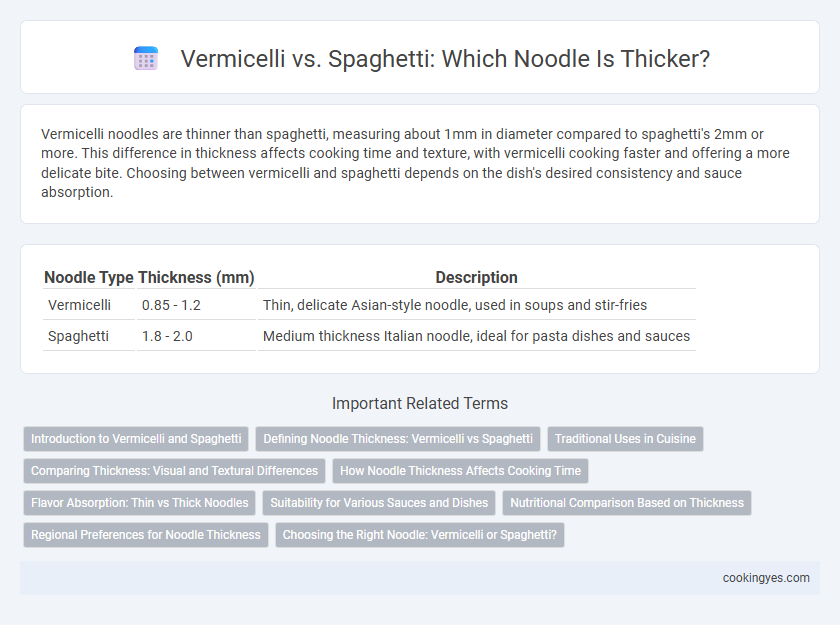 Vermicelli vs. Spaghetti: Which Noodle Is Thicker?

Vermicelli noodles are thinner than spaghetti, measuring about 1mm in diameter compared to spaghetti's 2mm or more. This difference in thickness affects cooking time and texture, with vermicelli cooking faster and offering a more delicate bite. Choosing between vermicelli and spaghetti depends on the dish's desired consistency and sauce absorption.

| Noodle Type | Thickness (mm) | Description |
|---|---|---|
| Vermicelli | 0.85 - 1.2 | Thin, delicate Asian-style noodle, used in soups and stir-fries |
| Spaghetti | 1.8 - 2.0 | Medium thickness Italian noodle, ideal for pasta dishes and sauces |

Important Related Terms

Introduction to Vermicelli and Spaghetti
Defining Noodle Thickness: Vermicelli vs Spaghetti
Traditional Uses in Cuisine
Comparing Thickness: Visual and Textural Differences
How Noodle Thickness Affects Cooking Time
Flavor Absorption: Thin vs Thick Noodles
Suitability for Various Sauces and Dishes
Nutritional Comparison Based on Thickness
Regional Preferences for Noodle Thickness
Choosing the Right Noodle: Vermicelli or Spaghetti?

cookingyes.com