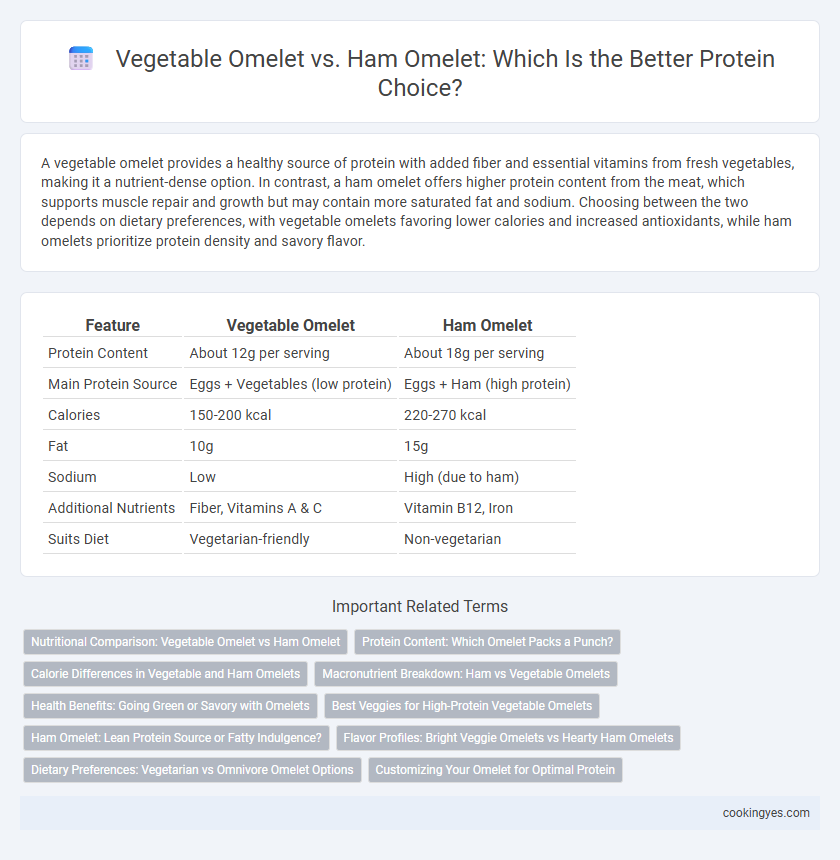 Vegetable Omelet vs. Ham Omelet: Which Is the Better Protein Choice?

A vegetable omelet provides a healthy source of protein with added fiber and essential vitamins from fresh vegetables, making it a nutrient-dense option. In contrast, a ham omelet offers higher protein content from the meat, which supports muscle repair and growth but may contain more saturated fat and sodium. Choosing between the two depends on dietary preferences, with vegetable omelets favoring lower calories and increased antioxidants, while ham omelets prioritize protein density and savory flavor.

| Feature | Vegetable Omelet | Ham Omelet |
|---|---|---|
| Protein Content | About 12g per serving | About 18g per serving |
| Main Protein Source | Eggs + Vegetables (low protein) | Eggs + Ham (high protein) |
| Calories | 150-200 kcal | 220-270 kcal |
| Fat | 10g | 15g |
| Sodium | Low | High (due to ham) |
| Additional Nutrients | Fiber, Vitamins A & C | Vitamin B12, Iron |
| Suits Diet | Vegetarian-friendly | Non-vegetarian |

Important Related Terms

Nutritional Comparison: Vegetable Omelet vs Ham Omelet
Protein Content: Which Omelet Packs a Punch?
Calorie Differences in Vegetable and Ham Omelets
Macronutrient Breakdown: Ham vs Vegetable Omelets
Health Benefits: Going Green or Savory with Omelets
Best Veggies for High-Protein Vegetable Omelets
Ham Omelet: Lean Protein Source or Fatty Indulgence?
Flavor Profiles: Bright Veggie Omelets vs Hearty Ham Omelets
Dietary Preferences: Vegetarian vs Omnivore Omelet Options
Customizing Your Omelet for Optimal Protein

cookingyes.com