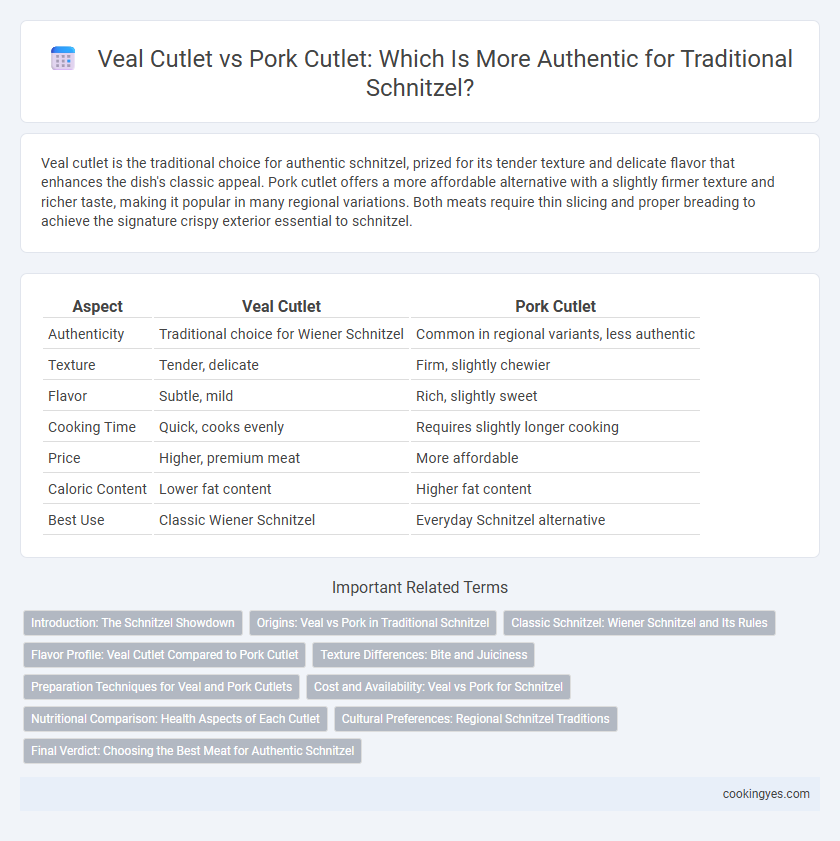 Veal Cutlet vs Pork Cutlet: Which Is More Authentic for Traditional Schnitzel?

Veal cutlet is the traditional choice for authentic schnitzel, prized for its tender texture and delicate flavor that enhances the dish's classic appeal. Pork cutlet offers a more affordable alternative with a slightly firmer texture and richer taste, making it popular in many regional variations. Both meats require thin slicing and proper breading to achieve the signature crispy exterior essential to schnitzel.

| Aspect | Veal Cutlet | Pork Cutlet |
|---|---|---|
| Authenticity | Traditional choice for Wiener Schnitzel | Common in regional variants, less authentic |
| Texture | Tender, delicate | Firm, slightly chewier |
| Flavor | Subtle, mild | Rich, slightly sweet |
| Cooking Time | Quick, cooks evenly | Requires slightly longer cooking |
| Price | Higher, premium meat | More affordable |
| Caloric Content | Lower fat content | Higher fat content |
| Best Use | Classic Wiener Schnitzel | Everyday Schnitzel alternative |

Important Related Terms

Introduction: The Schnitzel Showdown
Origins: Veal vs Pork in Traditional Schnitzel
Classic Schnitzel: Wiener Schnitzel and Its Rules
Flavor Profile: Veal Cutlet Compared to Pork Cutlet
Texture Differences: Bite and Juiciness
Preparation Techniques for Veal and Pork Cutlets
Cost and Availability: Veal vs Pork for Schnitzel
Nutritional Comparison: Health Aspects of Each Cutlet
Cultural Preferences: Regional Schnitzel Traditions
Final Verdict: Choosing the Best Meat for Authentic Schnitzel

cookingyes.com