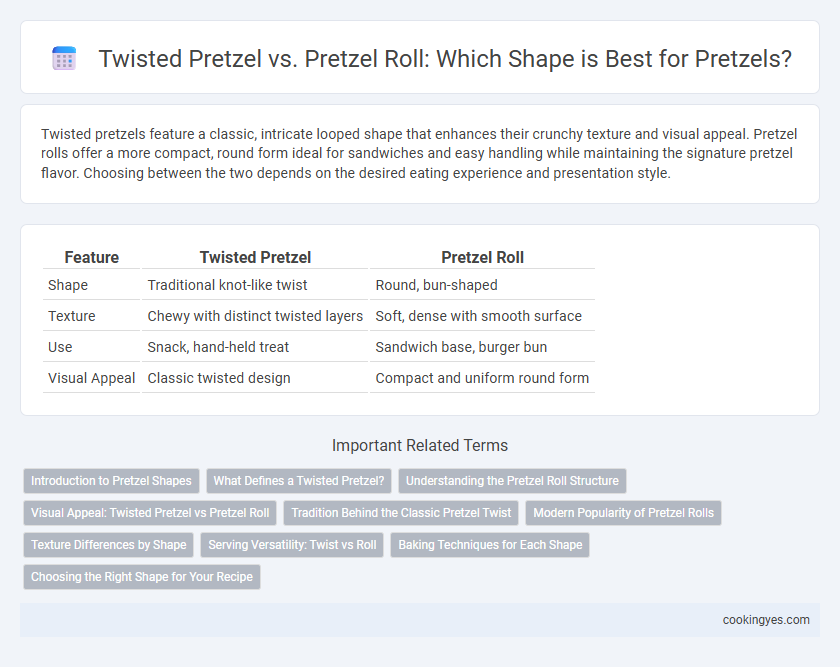 Twisted Pretzel vs. Pretzel Roll: Which Shape is Best for Pretzels?

Twisted pretzels feature a classic, intricate looped shape that enhances their crunchy texture and visual appeal. Pretzel rolls offer a more compact, round form ideal for sandwiches and easy handling while maintaining the signature pretzel flavor. Choosing between the two depends on the desired eating experience and presentation style.

| Feature | Twisted Pretzel | Pretzel Roll |
|---|---|---|
| Shape | Traditional knot-like twist | Round, bun-shaped |
| Texture | Chewy with distinct twisted layers | Soft, dense with smooth surface |
| Use | Snack, hand-held treat | Sandwich base, burger bun |
| Visual Appeal | Classic twisted design | Compact and uniform round form |

Important Related Terms

Introduction to Pretzel Shapes
What Defines a Twisted Pretzel?
Understanding the Pretzel Roll Structure
Visual Appeal: Twisted Pretzel vs Pretzel Roll
Tradition Behind the Classic Pretzel Twist
Modern Popularity of Pretzel Rolls
Texture Differences by Shape
Serving Versatility: Twist vs Roll
Baking Techniques for Each Shape
Choosing the Right Shape for Your Recipe

cookingyes.com