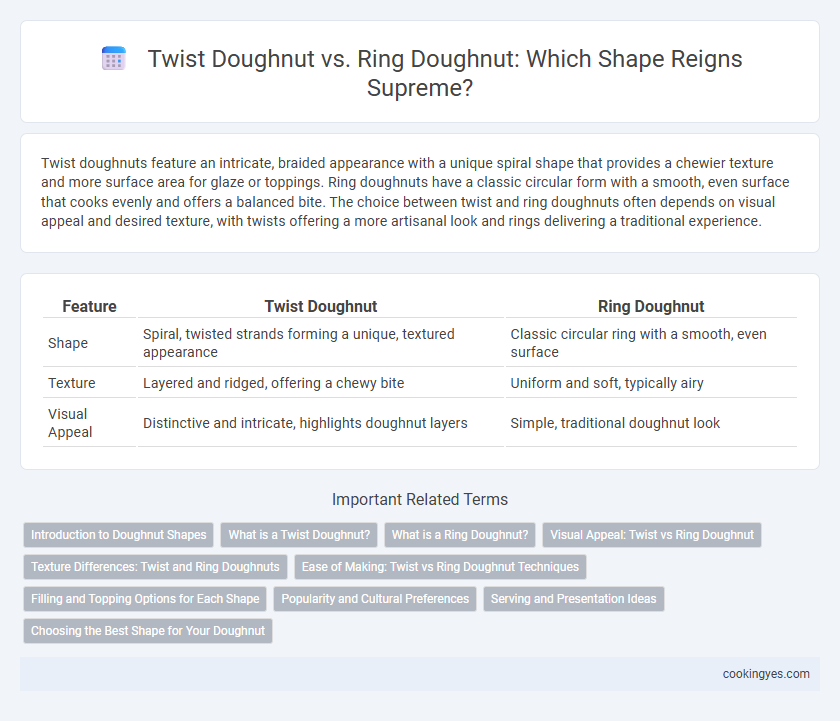 Twist Doughnut vs. Ring Doughnut: Which Shape Reigns Supreme?

Twist doughnuts feature an intricate, braided appearance with a unique spiral shape that provides a chewier texture and more surface area for glaze or toppings. Ring doughnuts have a classic circular form with a smooth, even surface that cooks evenly and offers a balanced bite. The choice between twist and ring doughnuts often depends on visual appeal and desired texture, with twists offering a more artisanal look and rings delivering a traditional experience.

| Feature | Twist Doughnut | Ring Doughnut |
|---|---|---|
| Shape | Spiral, twisted strands forming a unique, textured appearance | Classic circular ring with a smooth, even surface |
| Texture | Layered and ridged, offering a chewy bite | Uniform and soft, typically airy |
| Visual Appeal | Distinctive and intricate, highlights doughnut layers | Simple, traditional doughnut look |

Important Related Terms

Introduction to Doughnut Shapes
What is a Twist Doughnut?
What is a Ring Doughnut?
Visual Appeal: Twist vs Ring Doughnut
Texture Differences: Twist and Ring Doughnuts
Ease of Making: Twist vs Ring Doughnut Techniques
Filling and Topping Options for Each Shape
Popularity and Cultural Preferences
Serving and Presentation Ideas
Choosing the Best Shape for Your Doughnut

cookingyes.com