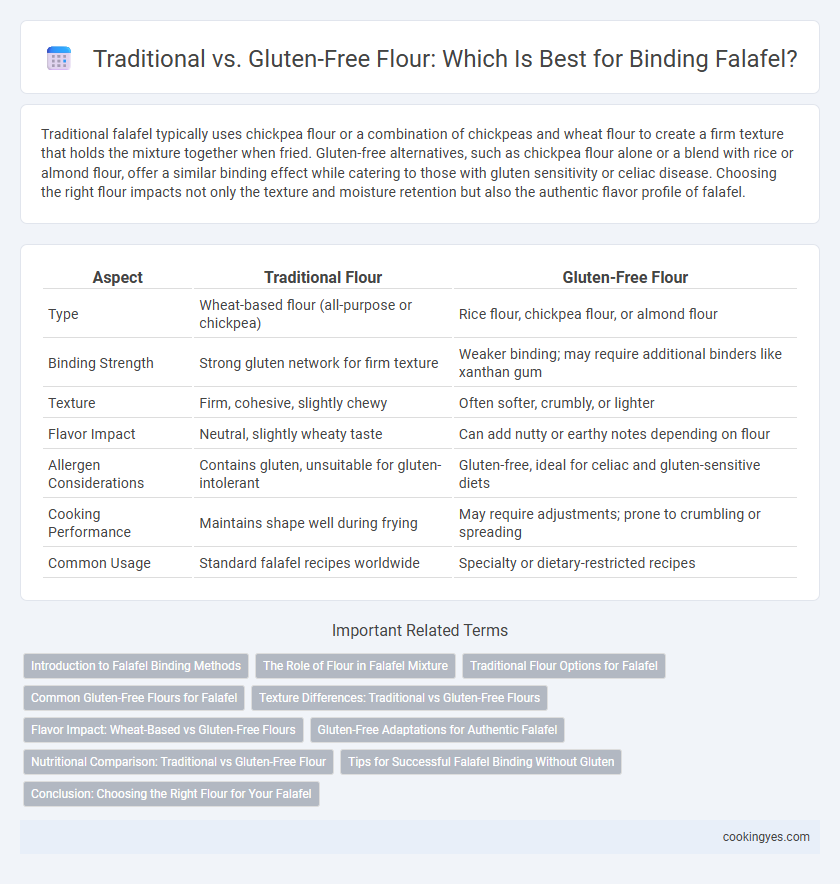 Traditional vs. Gluten-Free Flour: Which Is Best for Binding Falafel?

Traditional falafel typically uses chickpea flour or a combination of chickpeas and wheat flour to create a firm texture that holds the mixture together when fried. Gluten-free alternatives, such as chickpea flour alone or a blend with rice or almond flour, offer a similar binding effect while catering to those with gluten sensitivity or celiac disease. Choosing the right flour impacts not only the texture and moisture retention but also the authentic flavor profile of falafel.

| Aspect | Traditional Flour | Gluten-Free Flour |
|---|---|---|
| Type | Wheat-based flour (all-purpose or chickpea) | Rice flour, chickpea flour, or almond flour |
| Binding Strength | Strong gluten network for firm texture | Weaker binding; may require additional binders like xanthan gum |
| Texture | Firm, cohesive, slightly chewy | Often softer, crumbly, or lighter |
| Flavor Impact | Neutral, slightly wheaty taste | Can add nutty or earthy notes depending on flour |
| Allergen Considerations | Contains gluten, unsuitable for gluten-intolerant | Gluten-free, ideal for celiac and gluten-sensitive diets |
| Cooking Performance | Maintains shape well during frying | May require adjustments; prone to crumbling or spreading |
| Common Usage | Standard falafel recipes worldwide | Specialty or dietary-restricted recipes |

Important Related Terms

Introduction to Falafel Binding Methods
The Role of Flour in Falafel Mixture
Traditional Flour Options for Falafel
Common Gluten-Free Flours for Falafel
Texture Differences: Traditional vs Gluten-Free Flours
Flavor Impact: Wheat-Based vs Gluten-Free Flours
Gluten-Free Adaptations for Authentic Falafel
Nutritional Comparison: Traditional vs Gluten-Free Flour
Tips for Successful Falafel Binding Without Gluten
Conclusion: Choosing the Right Flour for Your Falafel

cookingyes.com