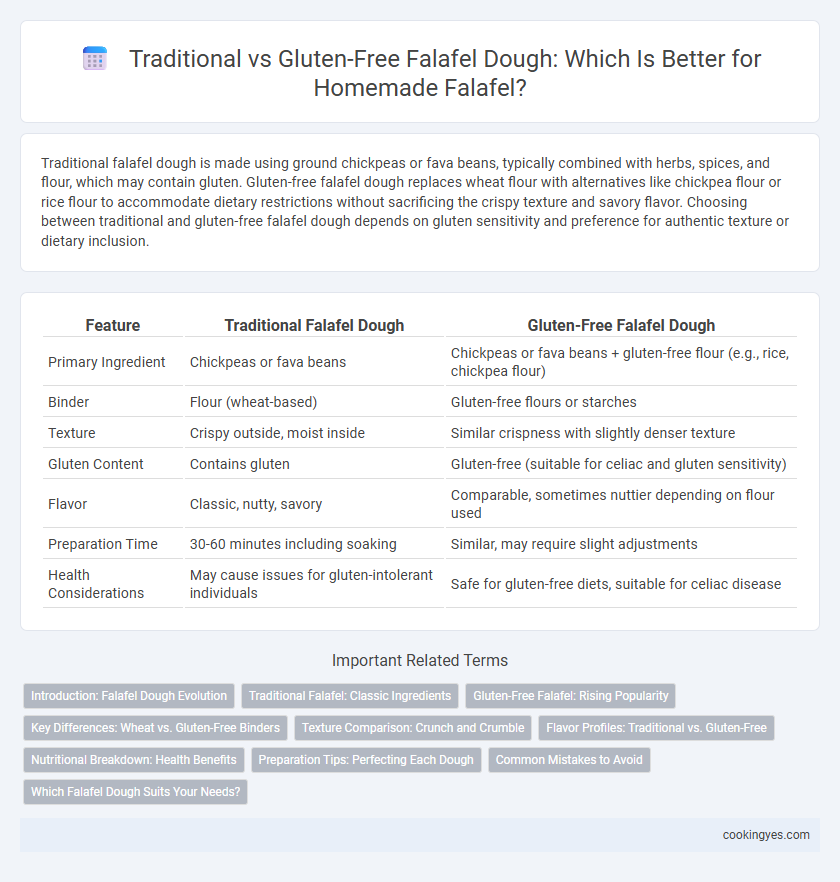 Traditional vs Gluten-Free Falafel Dough: Which Is Better for Homemade Falafel?

Traditional falafel dough is made using ground chickpeas or fava beans, typically combined with herbs, spices, and flour, which may contain gluten. Gluten-free falafel dough replaces wheat flour with alternatives like chickpea flour or rice flour to accommodate dietary restrictions without sacrificing the crispy texture and savory flavor. Choosing between traditional and gluten-free falafel dough depends on gluten sensitivity and preference for authentic texture or dietary inclusion.

| Feature | Traditional Falafel Dough | Gluten-Free Falafel Dough |
|---|---|---|
| Primary Ingredient | Chickpeas or fava beans | Chickpeas or fava beans + gluten-free flour (e.g., rice, chickpea flour) |
| Binder | Flour (wheat-based) | Gluten-free flours or starches |
| Texture | Crispy outside, moist inside | Similar crispness with slightly denser texture |
| Gluten Content | Contains gluten | Gluten-free (suitable for celiac and gluten sensitivity) |
| Flavor | Classic, nutty, savory | Comparable, sometimes nuttier depending on flour used |
| Preparation Time | 30-60 minutes including soaking | Similar, may require slight adjustments |
| Health Considerations | May cause issues for gluten-intolerant individuals | Safe for gluten-free diets, suitable for celiac disease |

Important Related Terms

Introduction: Falafel Dough Evolution
Traditional Falafel: Classic Ingredients
Gluten-Free Falafel: Rising Popularity
Key Differences: Wheat vs. Gluten-Free Binders
Texture Comparison: Crunch and Crumble
Flavor Profiles: Traditional vs. Gluten-Free
Nutritional Breakdown: Health Benefits
Preparation Tips: Perfecting Each Dough
Common Mistakes to Avoid
Which Falafel Dough Suits Your Needs?

cookingyes.com