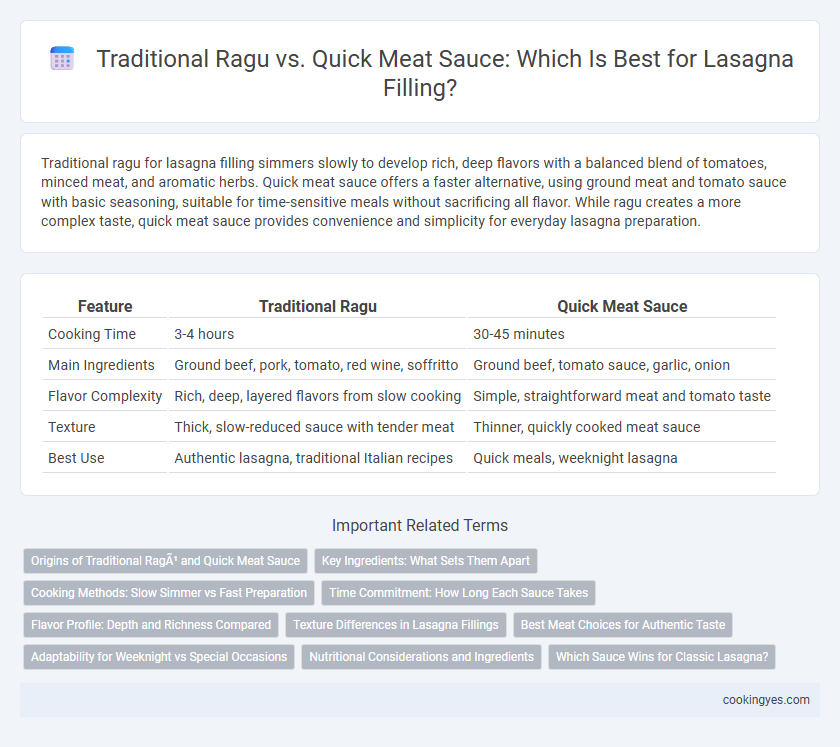 Traditional Ragu vs. Quick Meat Sauce: Which Is Best for Lasagna Filling?

Traditional ragu for lasagna filling simmers slowly to develop rich, deep flavors with a balanced blend of tomatoes, minced meat, and aromatic herbs. Quick meat sauce offers a faster alternative, using ground meat and tomato sauce with basic seasoning, suitable for time-sensitive meals without sacrificing all flavor. While ragu creates a more complex taste, quick meat sauce provides convenience and simplicity for everyday lasagna preparation.

| Feature | Traditional Ragu | Quick Meat Sauce |
|---|---|---|
| Cooking Time | 3-4 hours | 30-45 minutes |
| Main Ingredients | Ground beef, pork, tomato, red wine, soffritto | Ground beef, tomato sauce, garlic, onion |
| Flavor Complexity | Rich, deep, layered flavors from slow cooking | Simple, straightforward meat and tomato taste |
| Texture | Thick, slow-reduced sauce with tender meat | Thinner, quickly cooked meat sauce |
| Best Use | Authentic lasagna, traditional Italian recipes | Quick meals, weeknight lasagna |

Important Related Terms

Origins of Traditional RagÃ¹ and Quick Meat Sauce
Key Ingredients: What Sets Them Apart
Cooking Methods: Slow Simmer vs Fast Preparation
Time Commitment: How Long Each Sauce Takes
Flavor Profile: Depth and Richness Compared
Texture Differences in Lasagna Fillings
Best Meat Choices for Authentic Taste
Adaptability for Weeknight vs Special Occasions
Nutritional Considerations and Ingredients
Which Sauce Wins for Classic Lasagna?

cookingyes.com