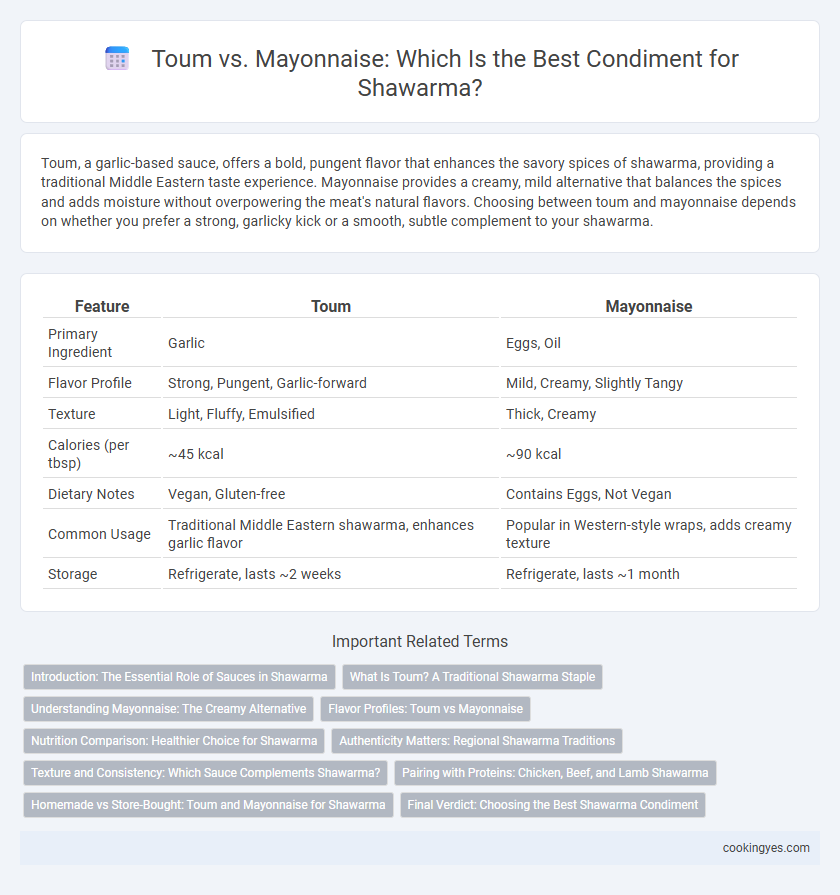 Toum vs. Mayonnaise: Which Is the Best Condiment for Shawarma?

Toum, a garlic-based sauce, offers a bold, pungent flavor that enhances the savory spices of shawarma, providing a traditional Middle Eastern taste experience. Mayonnaise provides a creamy, mild alternative that balances the spices and adds moisture without overpowering the meat's natural flavors. Choosing between toum and mayonnaise depends on whether you prefer a strong, garlicky kick or a smooth, subtle complement to your shawarma.

| Feature | Toum | Mayonnaise |
|---|---|---|
| Primary Ingredient | Garlic | Eggs, Oil |
| Flavor Profile | Strong, Pungent, Garlic-forward | Mild, Creamy, Slightly Tangy |
| Texture | Light, Fluffy, Emulsified | Thick, Creamy |
| Calories (per tbsp) | ~45 kcal | ~90 kcal |
| Dietary Notes | Vegan, Gluten-free | Contains Eggs, Not Vegan |
| Common Usage | Traditional Middle Eastern shawarma, enhances garlic flavor | Popular in Western-style wraps, adds creamy texture |
| Storage | Refrigerate, lasts ~2 weeks | Refrigerate, lasts ~1 month |

Important Related Terms

Introduction: The Essential Role of Sauces in Shawarma
What Is Toum? A Traditional Shawarma Staple
Understanding Mayonnaise: The Creamy Alternative
Flavor Profiles: Toum vs Mayonnaise
Nutrition Comparison: Healthier Choice for Shawarma
Authenticity Matters: Regional Shawarma Traditions
Texture and Consistency: Which Sauce Complements Shawarma?
Pairing with Proteins: Chicken, Beef, and Lamb Shawarma
Homemade vs Store-Bought: Toum and Mayonnaise for Shawarma
Final Verdict: Choosing the Best Shawarma Condiment

cookingyes.com