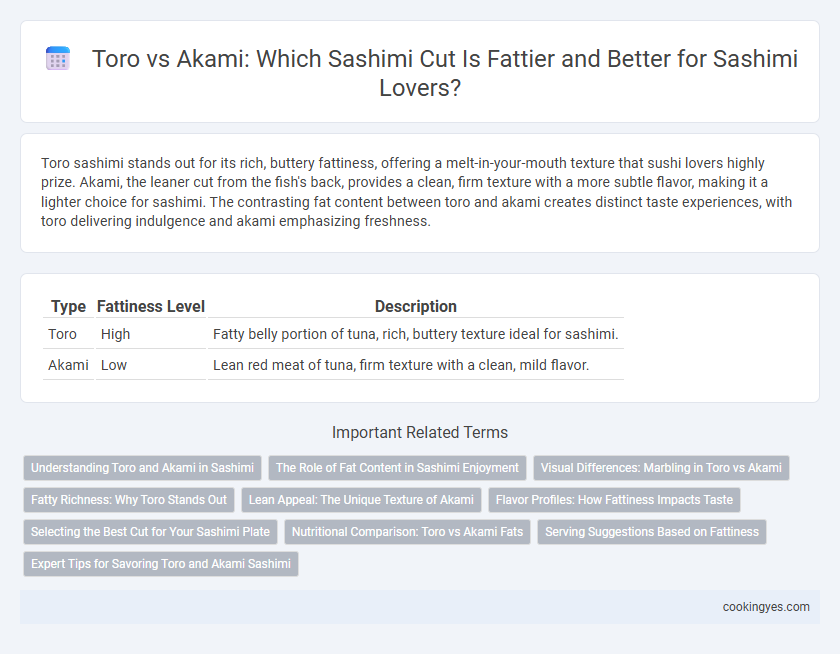 Toro vs Akami: Which Sashimi Cut Is Fattier and Better for Sashimi Lovers?

Toro sashimi stands out for its rich, buttery fattiness, offering a melt-in-your-mouth texture that sushi lovers highly prize. Akami, the leaner cut from the fish's back, provides a clean, firm texture with a more subtle flavor, making it a lighter choice for sashimi. The contrasting fat content between toro and akami creates distinct taste experiences, with toro delivering indulgence and akami emphasizing freshness.

| Type | Fattiness Level | Description |
|---|---|---|
| Toro | High | Fatty belly portion of tuna, rich, buttery texture ideal for sashimi. |
| Akami | Low | Lean red meat of tuna, firm texture with a clean, mild flavor. |

Important Related Terms

Understanding Toro and Akami in Sashimi
The Role of Fat Content in Sashimi Enjoyment
Visual Differences: Marbling in Toro vs Akami
Fatty Richness: Why Toro Stands Out
Lean Appeal: The Unique Texture of Akami
Flavor Profiles: How Fattiness Impacts Taste
Selecting the Best Cut for Your Sashimi Plate
Nutritional Comparison: Toro vs Akami Fats
Serving Suggestions Based on Fattiness
Expert Tips for Savoring Toro and Akami Sashimi

cookingyes.com