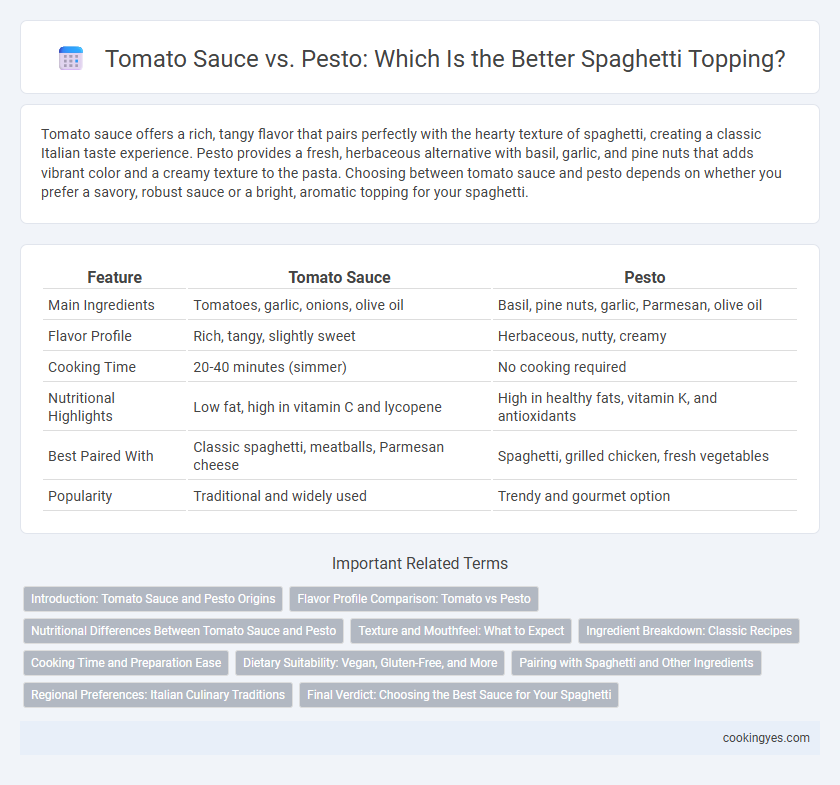 Tomato Sauce vs. Pesto: Which Is the Better Spaghetti Topping?

Tomato sauce offers a rich, tangy flavor that pairs perfectly with the hearty texture of spaghetti, creating a classic Italian taste experience. Pesto provides a fresh, herbaceous alternative with basil, garlic, and pine nuts that adds vibrant color and a creamy texture to the pasta. Choosing between tomato sauce and pesto depends on whether you prefer a savory, robust sauce or a bright, aromatic topping for your spaghetti.

| Feature | Tomato Sauce | Pesto |
|---|---|---|
| Main Ingredients | Tomatoes, garlic, onions, olive oil | Basil, pine nuts, garlic, Parmesan, olive oil |
| Flavor Profile | Rich, tangy, slightly sweet | Herbaceous, nutty, creamy |
| Cooking Time | 20-40 minutes (simmer) | No cooking required |
| Nutritional Highlights | Low fat, high in vitamin C and lycopene | High in healthy fats, vitamin K, and antioxidants |
| Best Paired With | Classic spaghetti, meatballs, Parmesan cheese | Spaghetti, grilled chicken, fresh vegetables |
| Popularity | Traditional and widely used | Trendy and gourmet option |

Important Related Terms

Introduction: Tomato Sauce and Pesto Origins
Flavor Profile Comparison: Tomato vs Pesto
Nutritional Differences Between Tomato Sauce and Pesto
Texture and Mouthfeel: What to Expect
Ingredient Breakdown: Classic Recipes
Cooking Time and Preparation Ease
Dietary Suitability: Vegan, Gluten-Free, and More
Pairing with Spaghetti and Other Ingredients
Regional Preferences: Italian Culinary Traditions
Final Verdict: Choosing the Best Sauce for Your Spaghetti

cookingyes.com