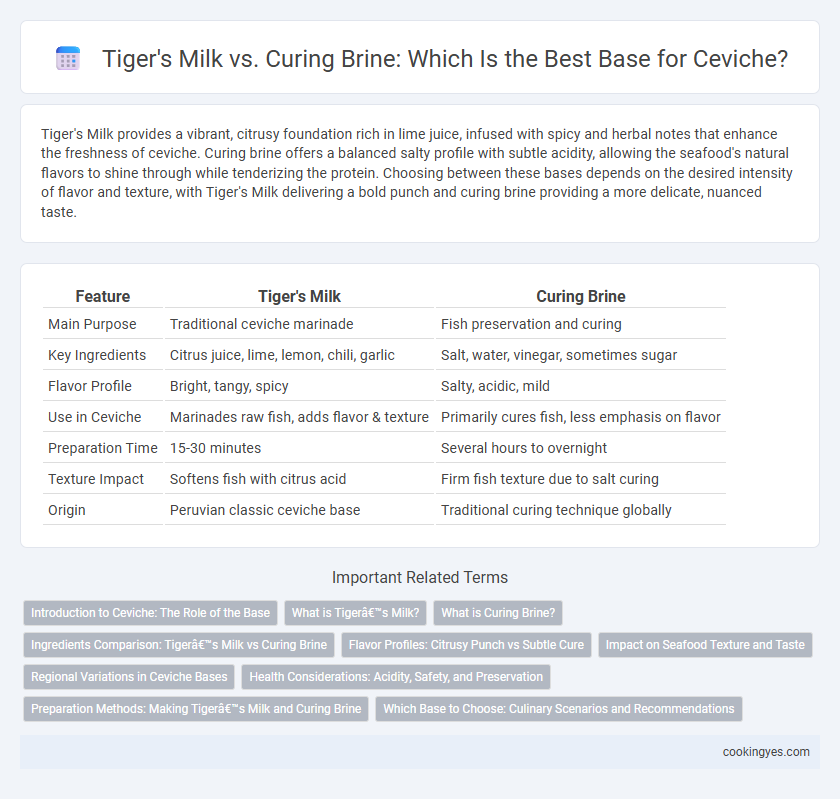 Tiger's Milk vs. Curing Brine: Which Is the Best Base for Ceviche?

Tiger's Milk provides a vibrant, citrusy foundation rich in lime juice, infused with spicy and herbal notes that enhance the freshness of ceviche. Curing brine offers a balanced salty profile with subtle acidity, allowing the seafood's natural flavors to shine through while tenderizing the protein. Choosing between these bases depends on the desired intensity of flavor and texture, with Tiger's Milk delivering a bold punch and curing brine providing a more delicate, nuanced taste.

| Feature | Tiger's Milk | Curing Brine |
|---|---|---|
| Main Purpose | Traditional ceviche marinade | Fish preservation and curing |
| Key Ingredients | Citrus juice, lime, lemon, chili, garlic | Salt, water, vinegar, sometimes sugar |
| Flavor Profile | Bright, tangy, spicy | Salty, acidic, mild |
| Use in Ceviche | Marinades raw fish, adds flavor & texture | Primarily cures fish, less emphasis on flavor |
| Preparation Time | 15-30 minutes | Several hours to overnight |
| Texture Impact | Softens fish with citrus acid | Firm fish texture due to salt curing |
| Origin | Peruvian classic ceviche base | Traditional curing technique globally |

Important Related Terms

Introduction to Ceviche: The Role of the Base
What is Tigerâ€™s Milk?
What is Curing Brine?
Ingredients Comparison: Tigerâ€™s Milk vs Curing Brine
Flavor Profiles: Citrusy Punch vs Subtle Cure
Impact on Seafood Texture and Taste
Regional Variations in Ceviche Bases
Health Considerations: Acidity, Safety, and Preservation
Preparation Methods: Making Tigerâ€™s Milk and Curing Brine
Which Base to Choose: Culinary Scenarios and Recommendations

cookingyes.com