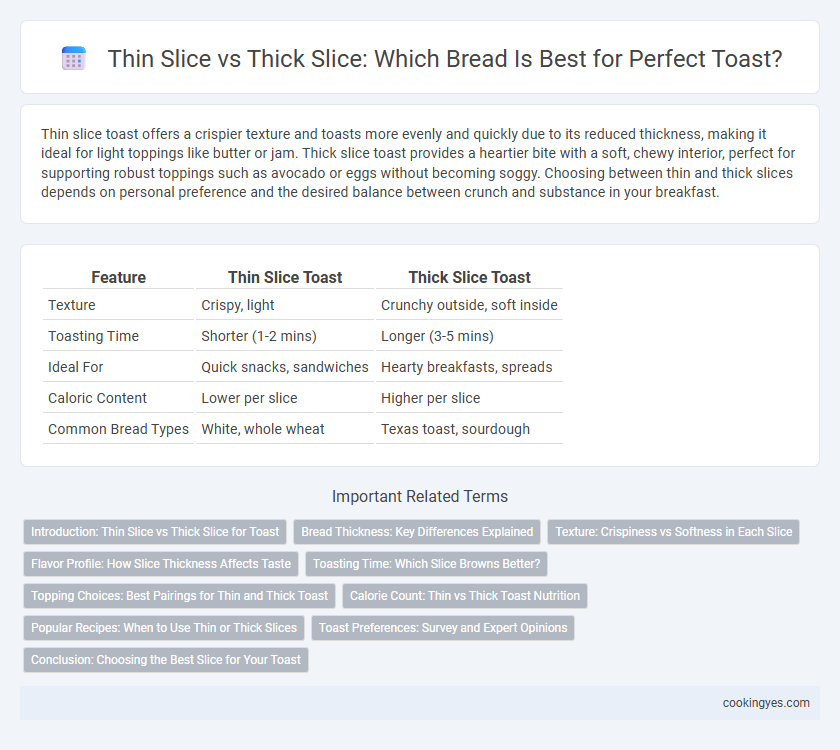 Thin Slice vs Thick Slice: Which Bread Is Best for Perfect Toast?

Thin slice toast offers a crispier texture and toasts more evenly and quickly due to its reduced thickness, making it ideal for light toppings like butter or jam. Thick slice toast provides a heartier bite with a soft, chewy interior, perfect for supporting robust toppings such as avocado or eggs without becoming soggy. Choosing between thin and thick slices depends on personal preference and the desired balance between crunch and substance in your breakfast.

| Feature | Thin Slice Toast | Thick Slice Toast |
|---|---|---|
| Texture | Crispy, light | Crunchy outside, soft inside |
| Toasting Time | Shorter (1-2 mins) | Longer (3-5 mins) |
| Ideal For | Quick snacks, sandwiches | Hearty breakfasts, spreads |
| Caloric Content | Lower per slice | Higher per slice |
| Common Bread Types | White, whole wheat | Texas toast, sourdough |

Important Related Terms

Introduction: Thin Slice vs Thick Slice for Toast
Bread Thickness: Key Differences Explained
Texture: Crispiness vs Softness in Each Slice
Flavor Profile: How Slice Thickness Affects Taste
Toasting Time: Which Slice Browns Better?
Topping Choices: Best Pairings for Thin and Thick Toast
Calorie Count: Thin vs Thick Toast Nutrition
Popular Recipes: When to Use Thin or Thick Slices
Toast Preferences: Survey and Expert Opinions
Conclusion: Choosing the Best Slice for Your Toast

cookingyes.com